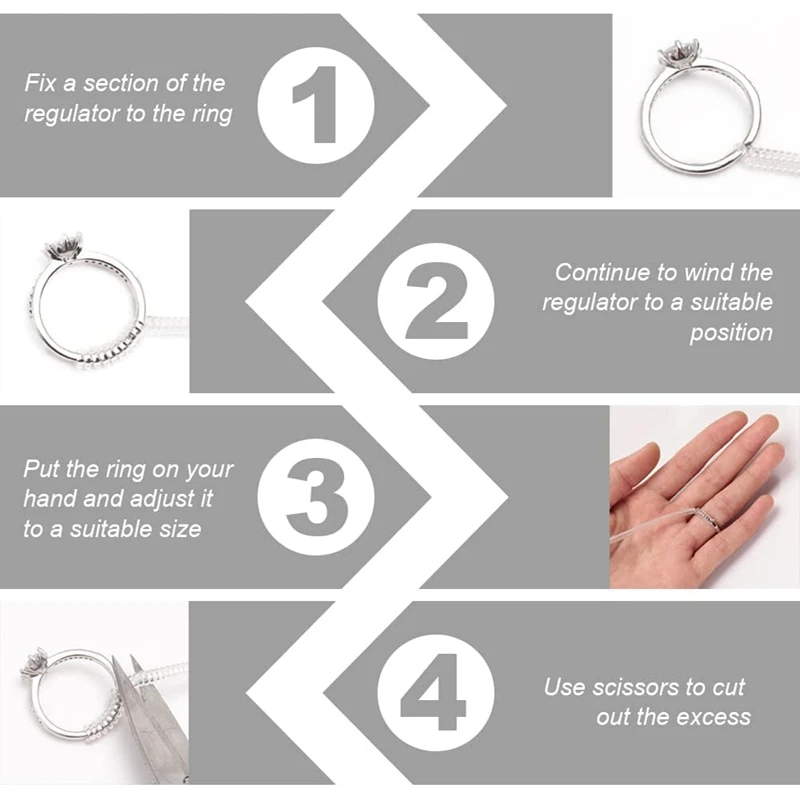 Fix a section of the regulator to the ring

1

2

Continue to wind the regulator to a suitable position

Put the ring on your hand and adjust it to a suitable size

3

4

Use scissors to cut out the excess