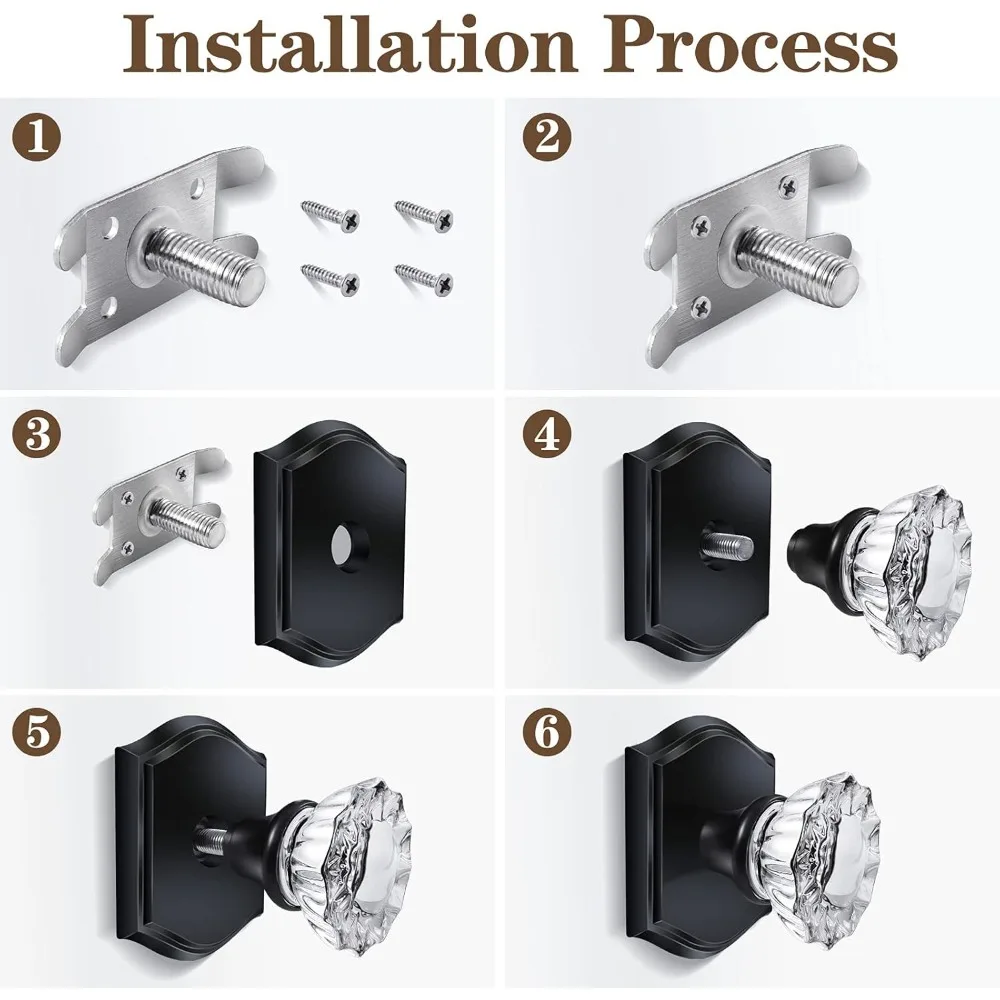 Installation Process

1

2

3

4

5

6