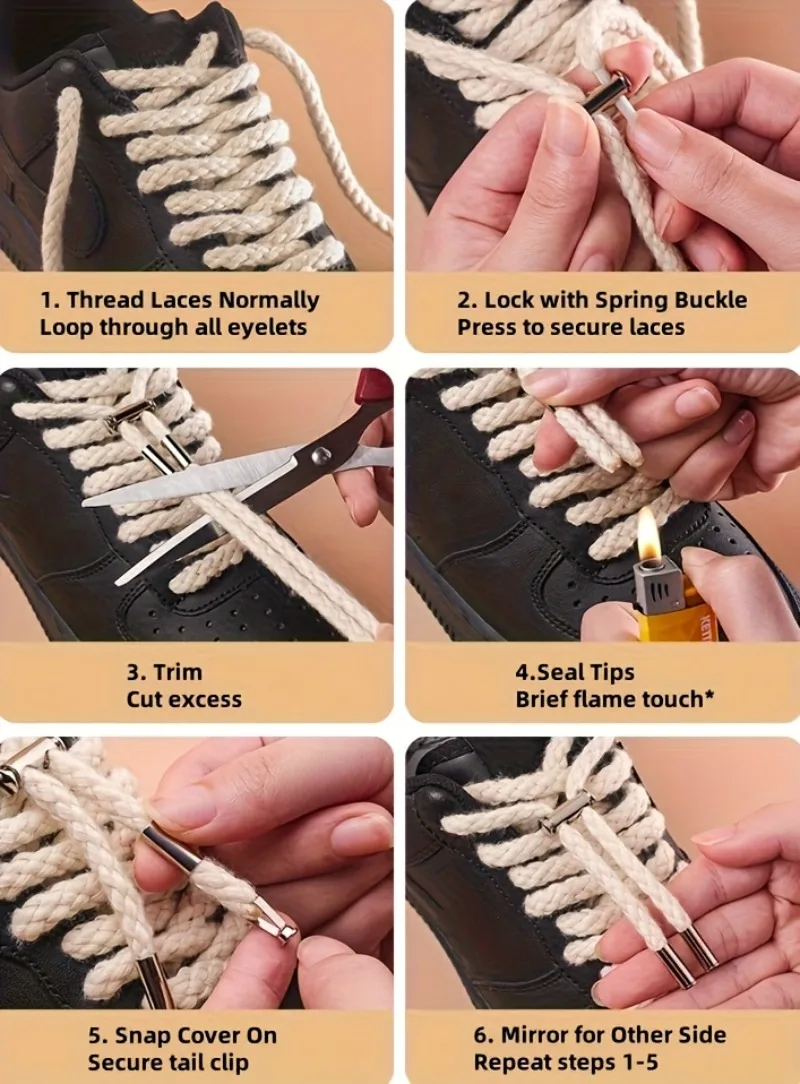 1. Thread Laces Normally
Loop through all eyelets

2. Lock with Spring Buckle
Press to secure laces

3. Trim
Cut excess

4.Seal Tips
Brief flame touch*

5. Snap Cover On
Secure tail clip

6. Mirror for Other Side
Repeat steps 1-5