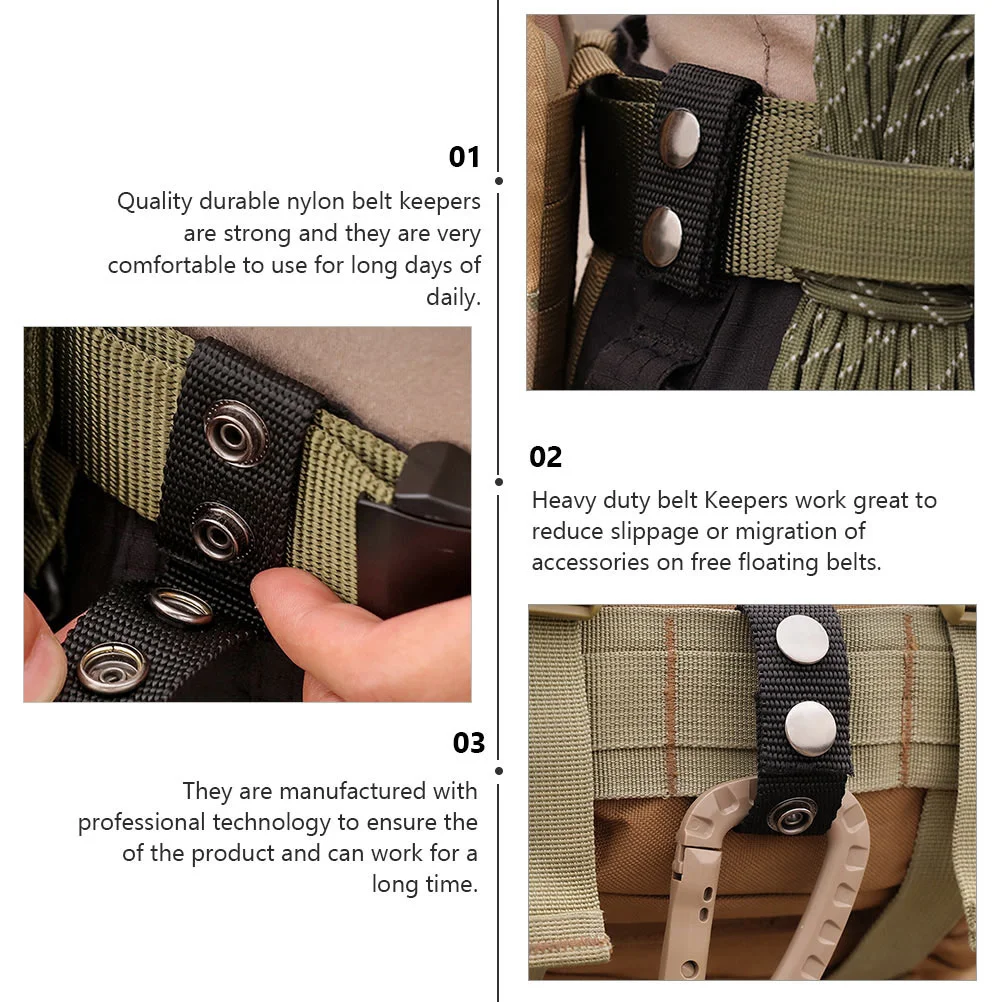 01

Quality durable nylon belt keepers are strong and they are very comfortable to use for long days of daily.

02

Heavy duty belt Keepers work great to reduce slippage or migration of accessories on free floating belts.

03

They are manufactured with professional technology to ensure the of the product and can work for a long time.