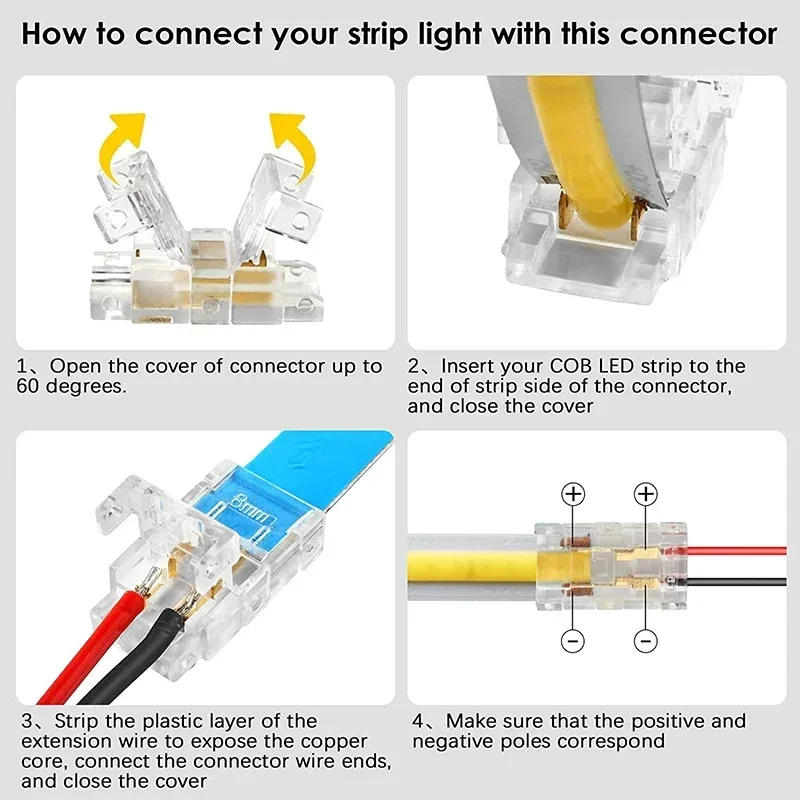 How to connect your strip light with this connector

1、Open the cover of connector up to 60 degrees.

2、Insert your COB LED strip to the end of strip side of the connector, and close the cover

8mm

3、Strip the plastic layer of the extension wire to expose the copper core, connect the connector wire ends, and close the cover

+ +

− −

4、Make sure that the positive and negative poles correspond