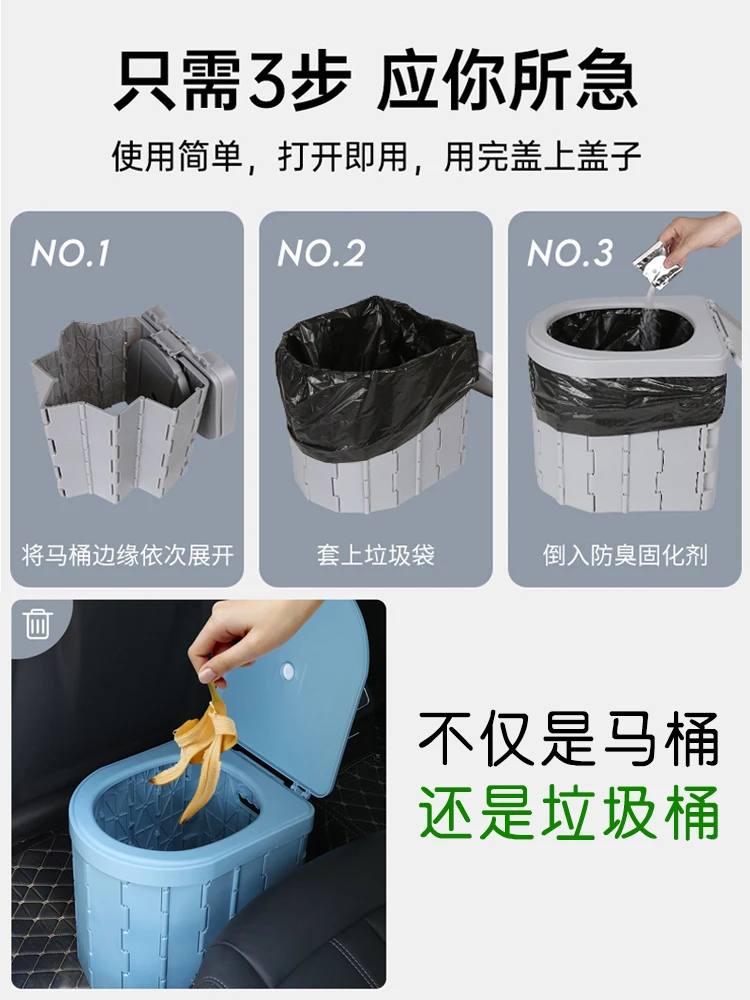 只需3步 应你所急

使用简单，打开即用，用完盖上盖子

NO.1

将马桶边缘依次展开

NO.2

套上垃圾袋

NO.3

倒入防臭固化剂

不仅是马桶
还是垃圾桶