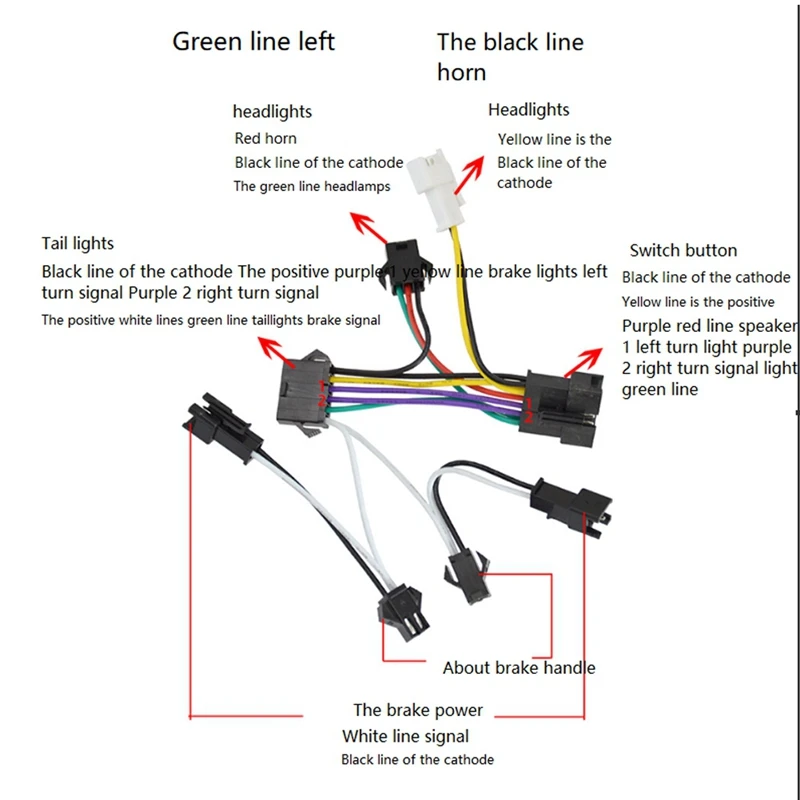 Green line left

The black line horn

headlights

Red horn

Black line of the cathode

The green line headlamps

Headlights

Yellow line is the

Black line of the cathode

Tail lights

Black line of the cathode The positive purple 1 yellow line brake lights left turn signal Purple 2 right turn signal

The positive white lines green line taillights brake signal

Switch button

Black line of the cathode

Yellow line is the positive

Purple red line speaker 1 left turn light purple 2 right turn signal light green line

1
2

1
2

About brake handle

The brake power

White line signal

Black line of the cathode