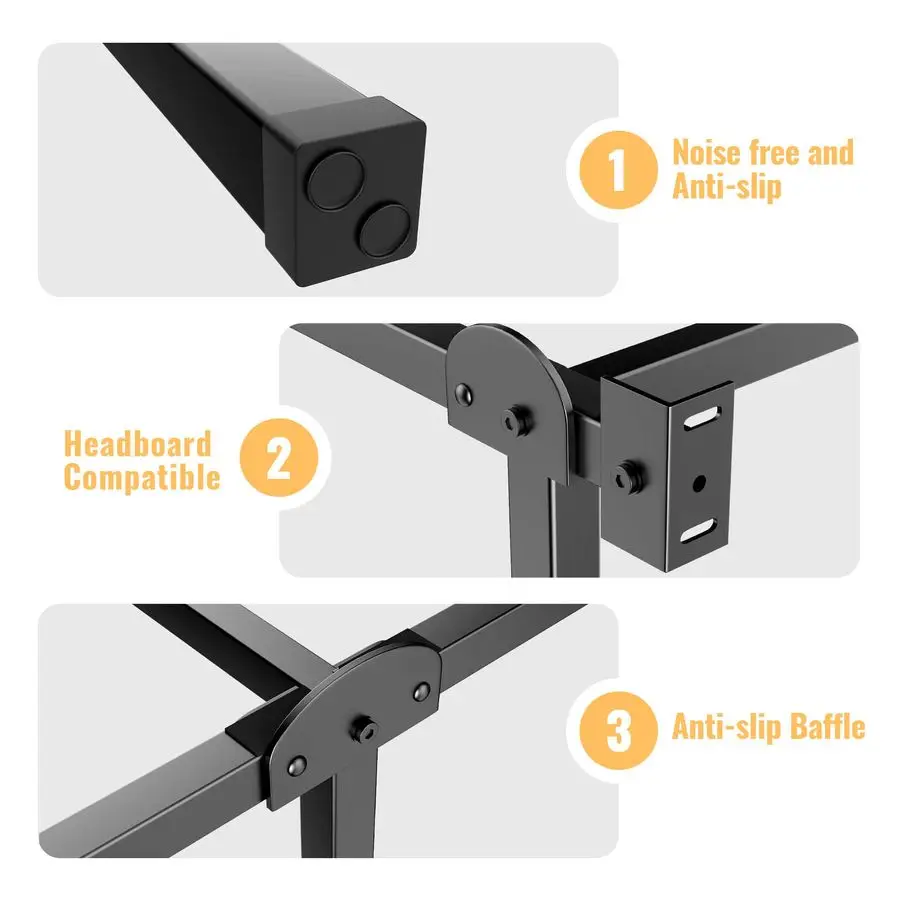 1 Noise free and Anti-slip

Headboard Compatible 2

3 Anti-slip Baffle