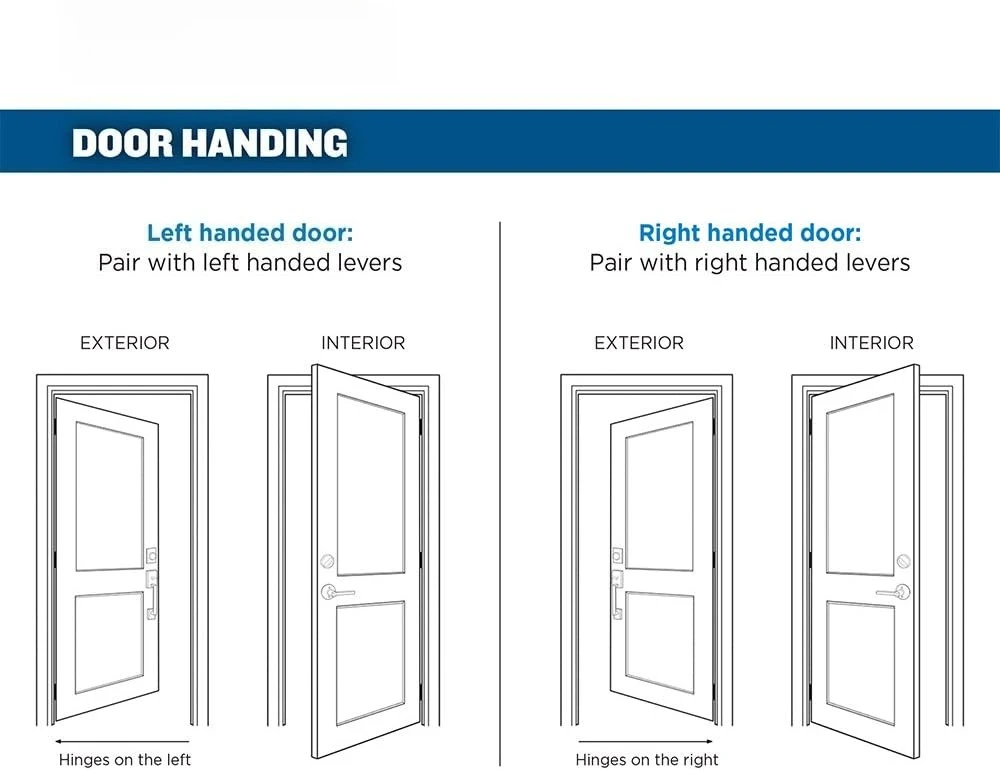 DOOR HANDING

Left handed door:
Pair with left handed levers

EXTERIOR

INTERIOR

Hinges on the left

Right handed door:
Pair with right handed levers

EXTERIOR

INTERIOR

Hinges on the right