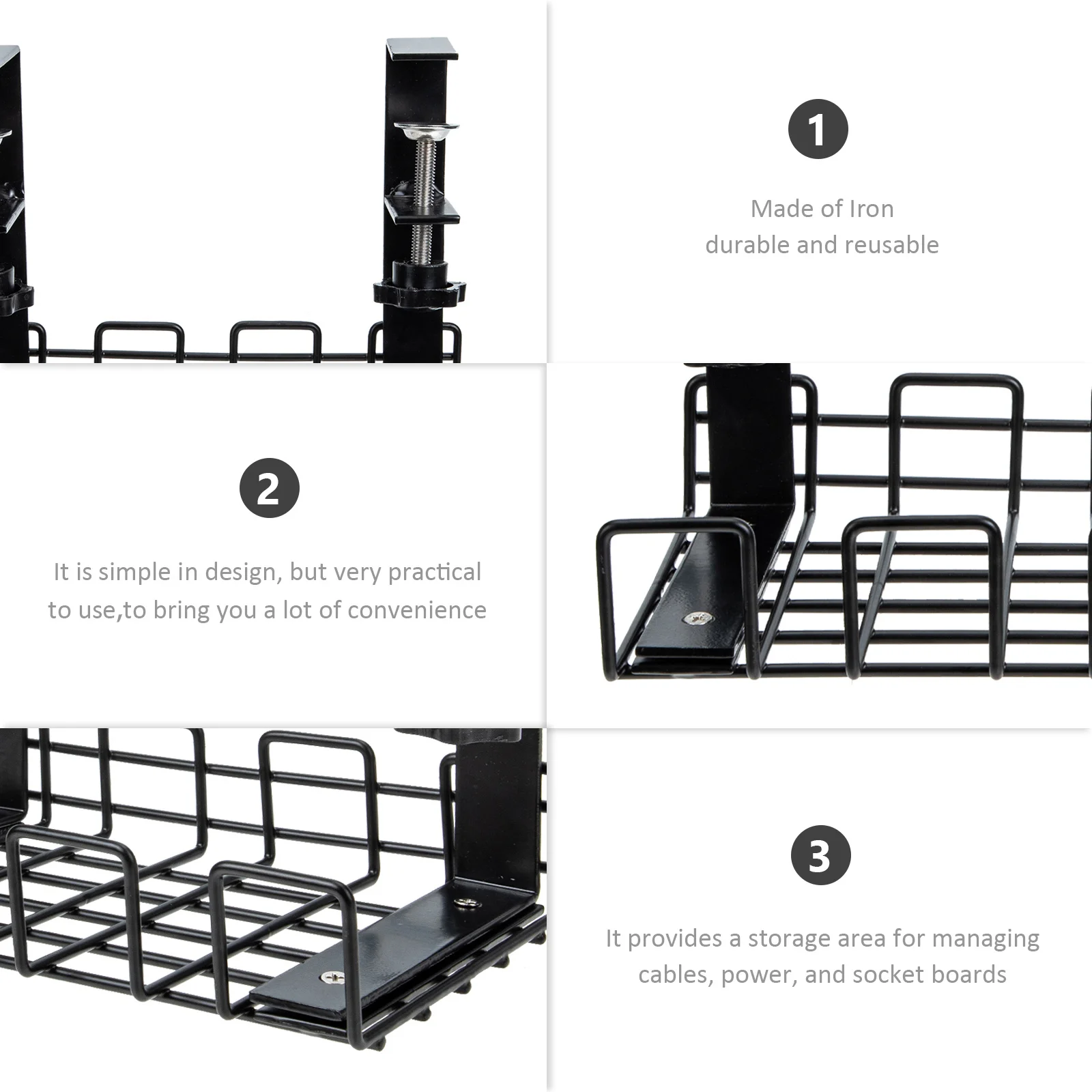 1

Made of Iron
durable and reusable

2

It is simple in design, but very practical to use,to bring you a lot of convenience

3

It provides a storage area for managing cables, power, and socket boards