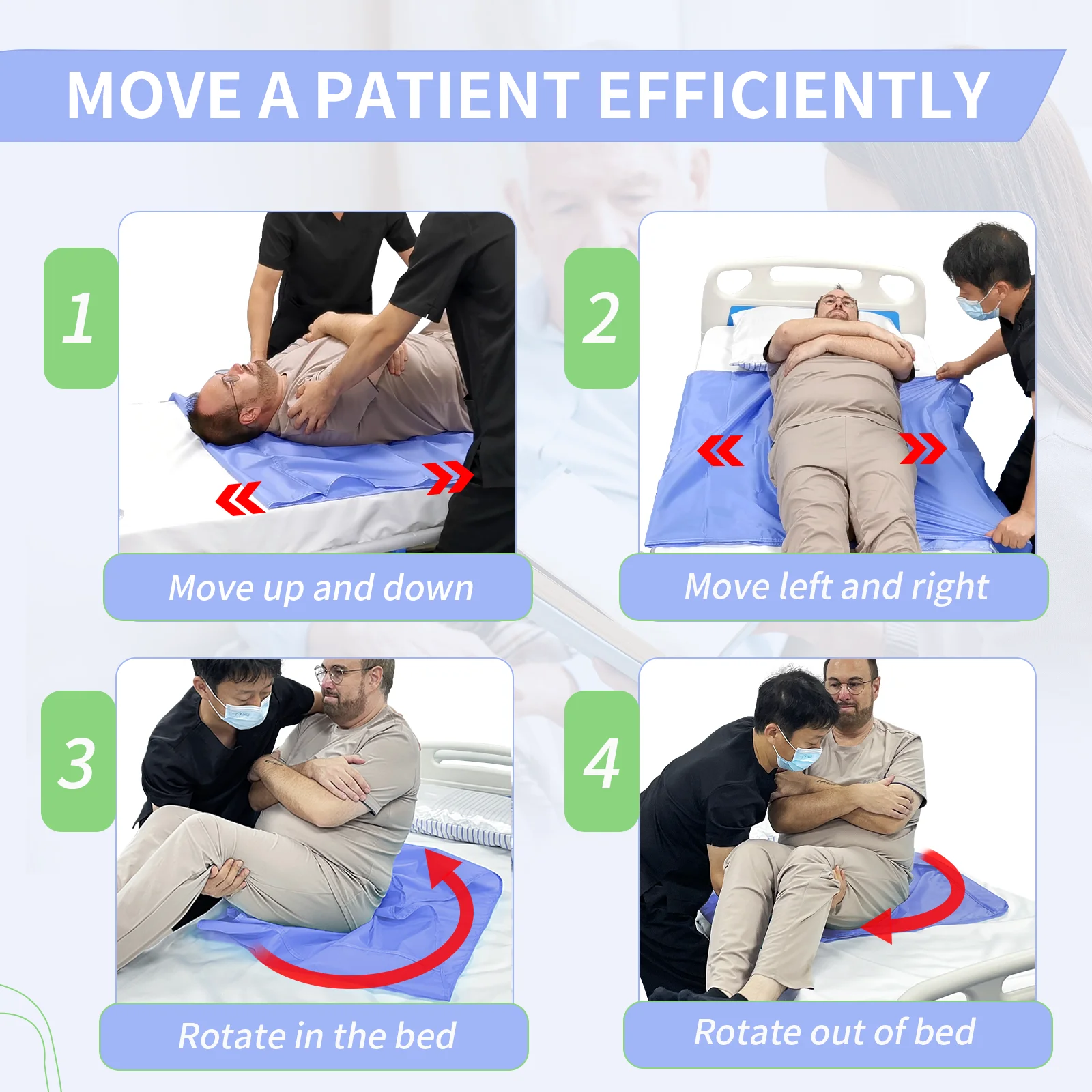 MOVE A PATIENT EFFICIENTLY

1

Move up and down

2

Move left and right

3

Rotate in the bed

4

Rotate out of bed