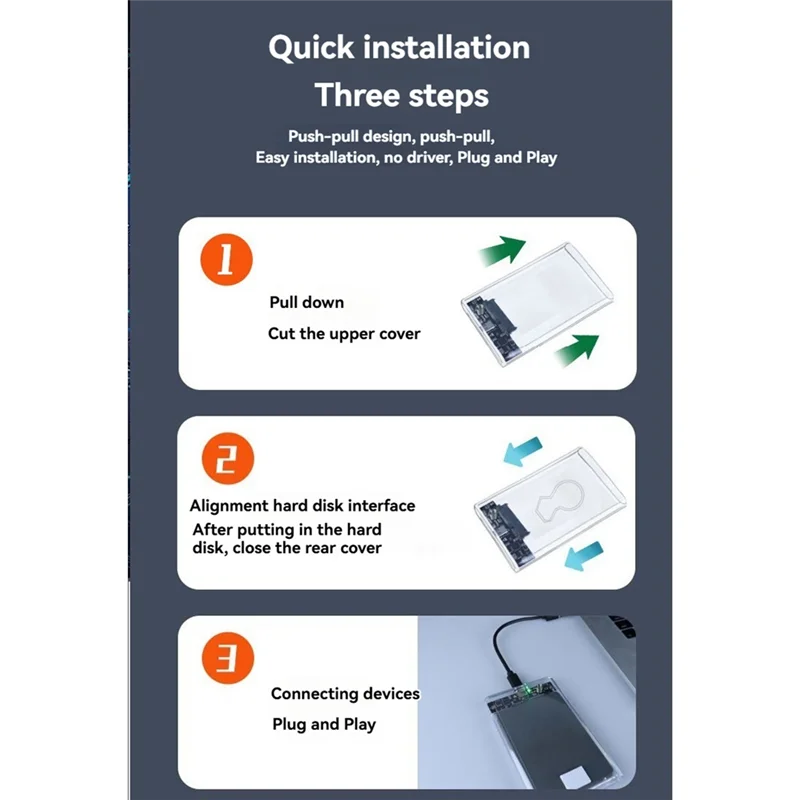 Quick installation
Three steps

Push-pull design, push-pull,
Easy installation, no driver, Plug and Play

1

Pull down
Cut the upper cover

2

Alignment hard disk interface
After putting in the hard disk, close the rear cover

3

Connecting devices
Plug and Play