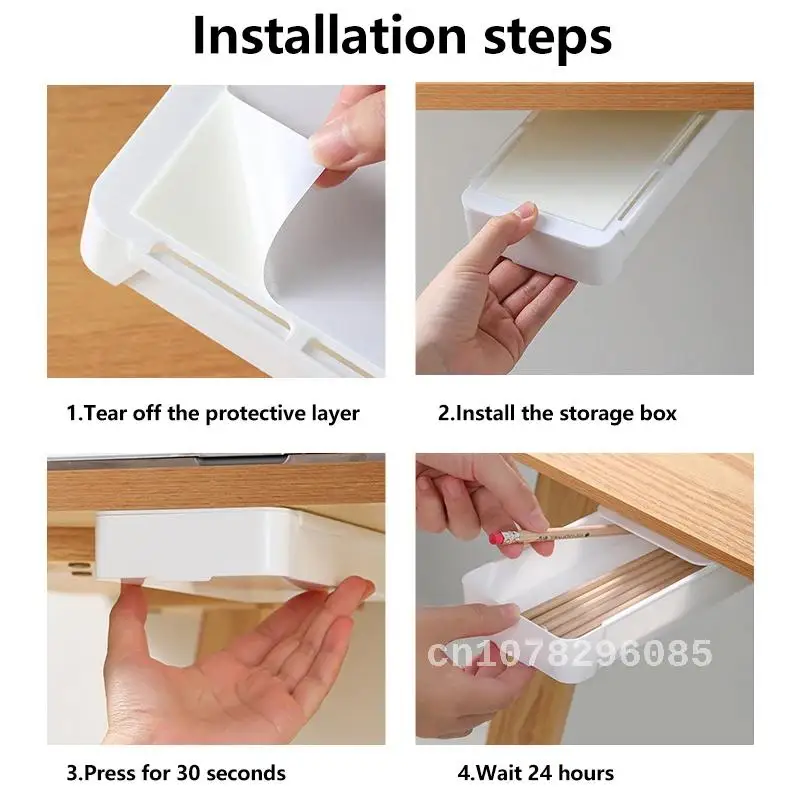 Installation steps

1.Tear off the protective layer

2.Install the storage box

cn1078296085

3.Press for 30 seconds

4.Wait 24 hours