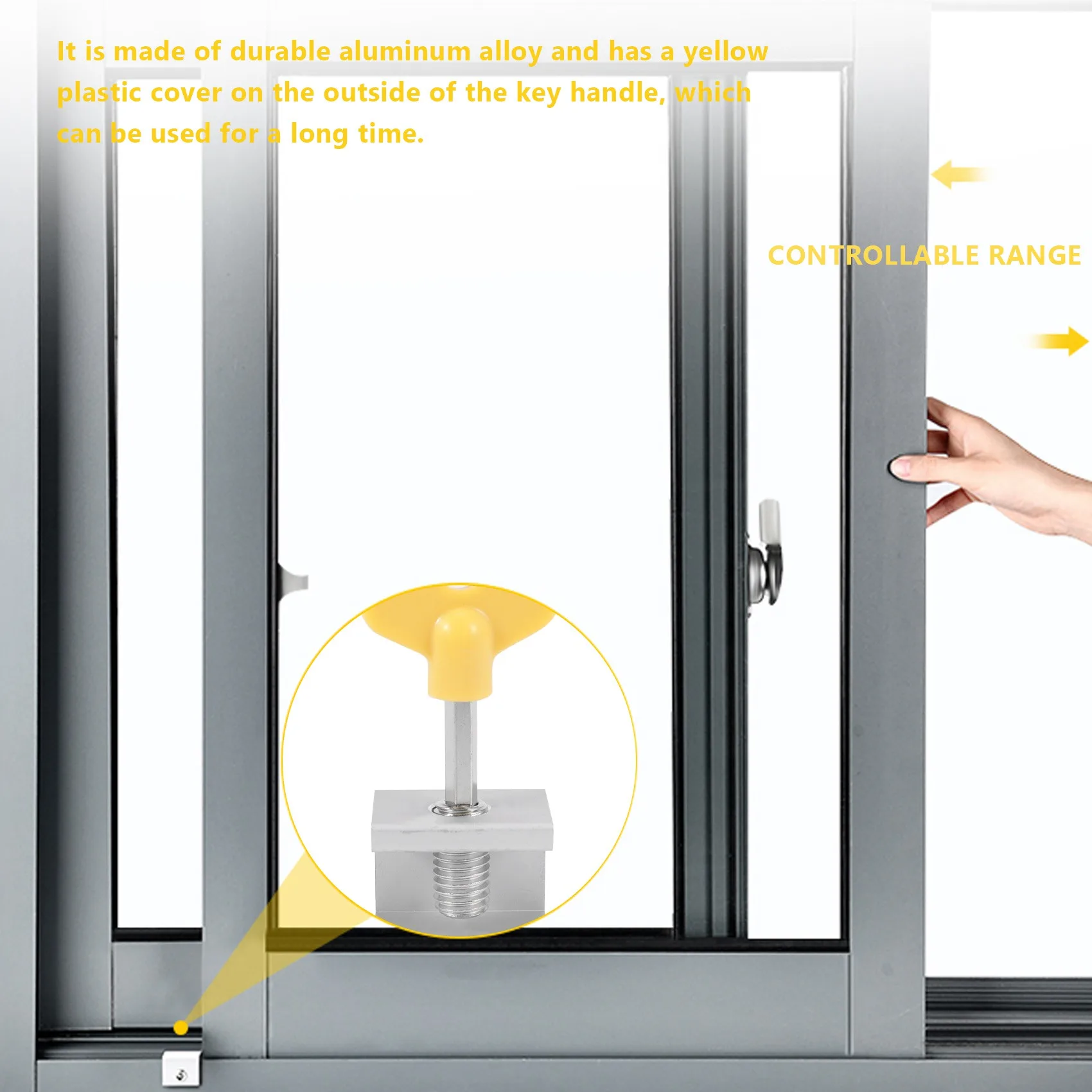 It is made of durable aluminum alloy and has a yellow plastic cover on the outside of the key handle, which can be used for a long time.

CONTROLLABLE RANGE