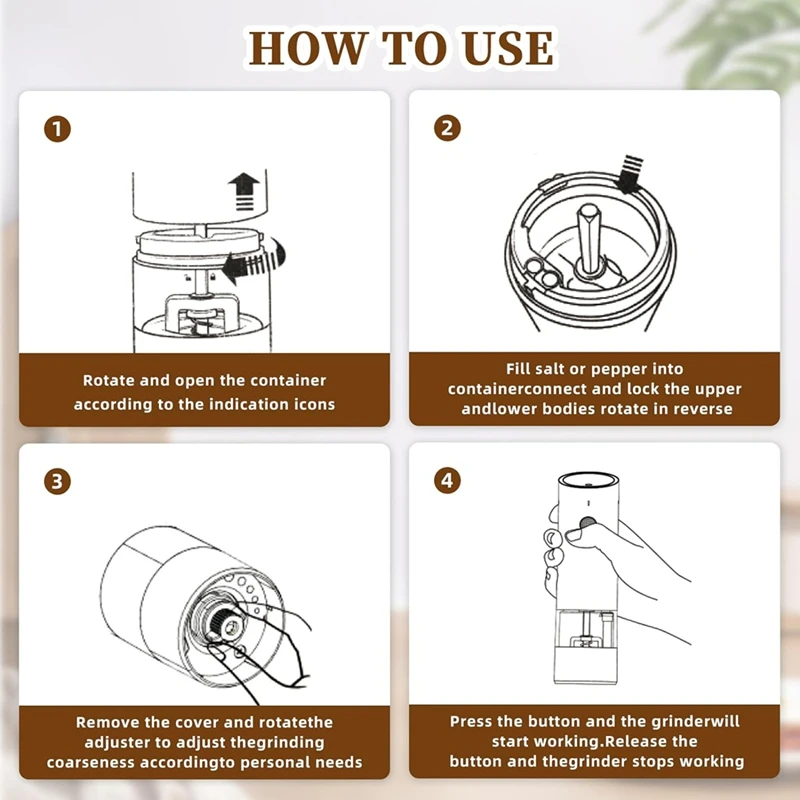 HOW TO USE

1

Rotate and open the container according to the indication icons

2

Fill salt or pepper into containerconnect and lock the upper andlower bodies rotate in reverse

3

Remove the cover and rotatethe adjuster to adjust thegrinding coarseness accordingto personal needs

4

Press the button and the grinderwill start working.Release the button and thegrinder stops working