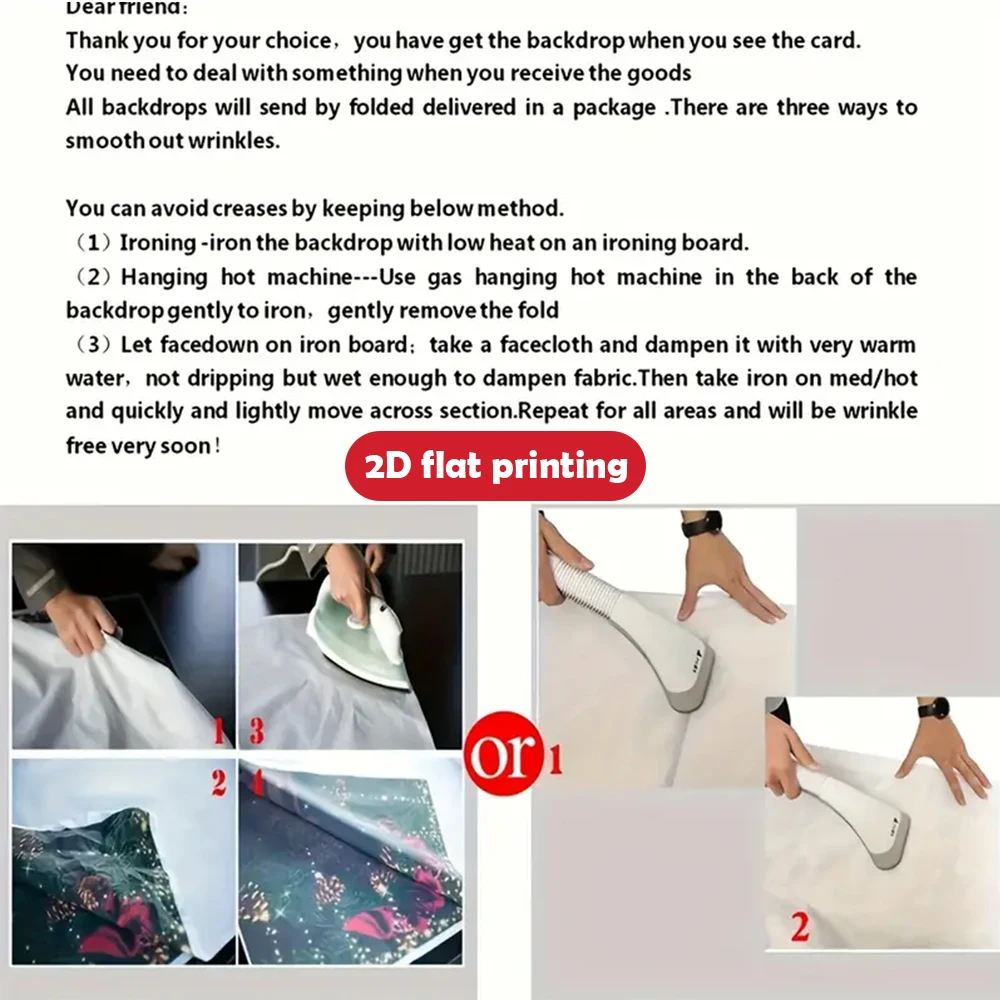 Dear friend:

Thank you for your choice, you have get the backdrop when you see the card.
You need to deal with something when you receive the goods
All backdrops will send by folded delivered in a package .There are three ways to smooth out wrinkles.

You can avoid creases by keeping below method.
(1) Ironing -iron the backdrop with low heat on an ironing board.
(2) Hanging hot machine---Use gas hanging hot machine in the back of the backdrop gently to iron, gently remove the fold
(3) Let facedown on iron board; take a facecloth and dampen it with very warm water, not dripping but wet enough to dampen fabric.Then take iron on med/hot and quickly and lightly move across section.Repeat for all areas and will be wrinkle free very soon!

2D flat printing

1 3

2 4

or 1

2