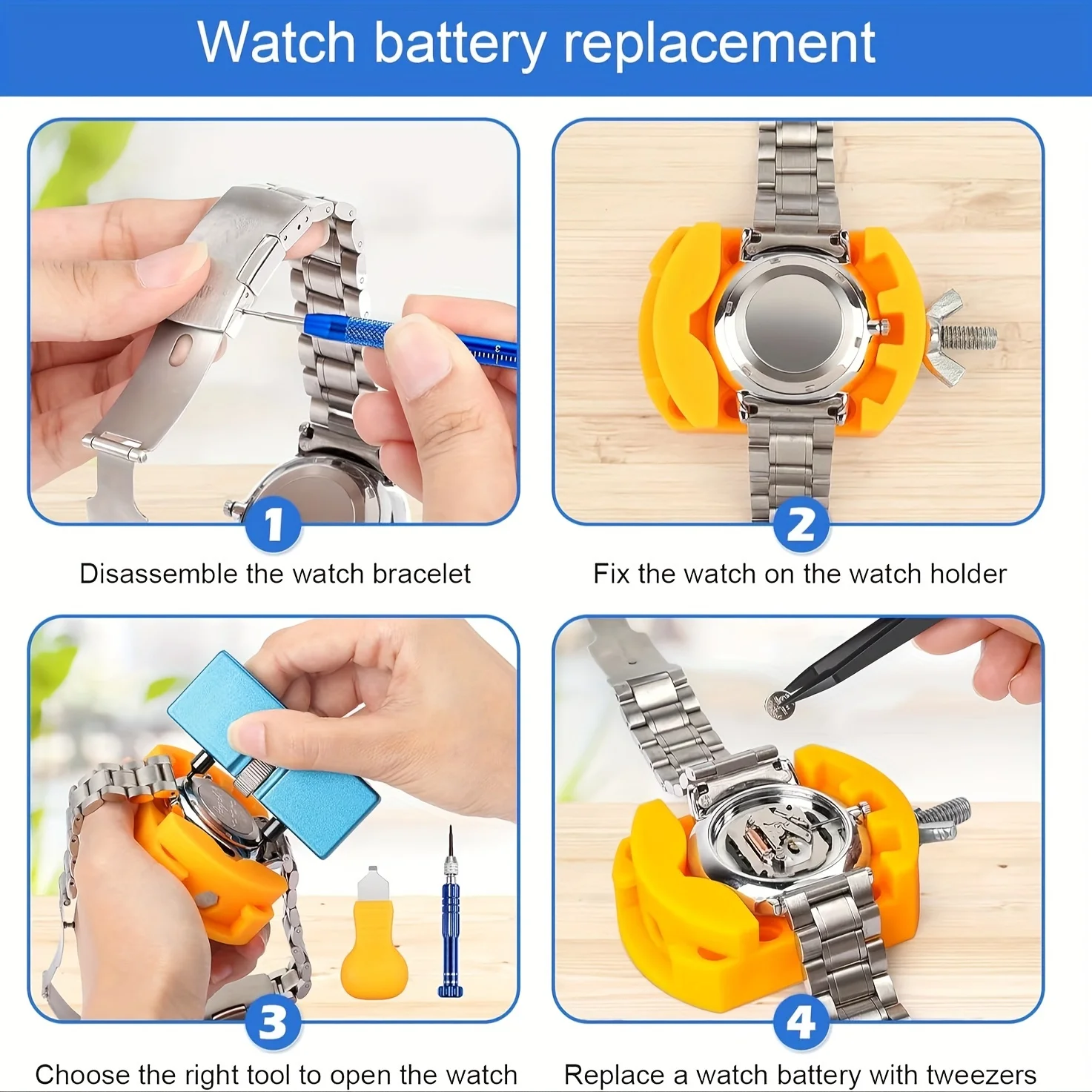 Watch battery replacement

1

Disassemble the watch bracelet

2

Fix the watch on the watch holder

3

Choose the right tool to open the watch

4

Replace a watch battery with tweezers