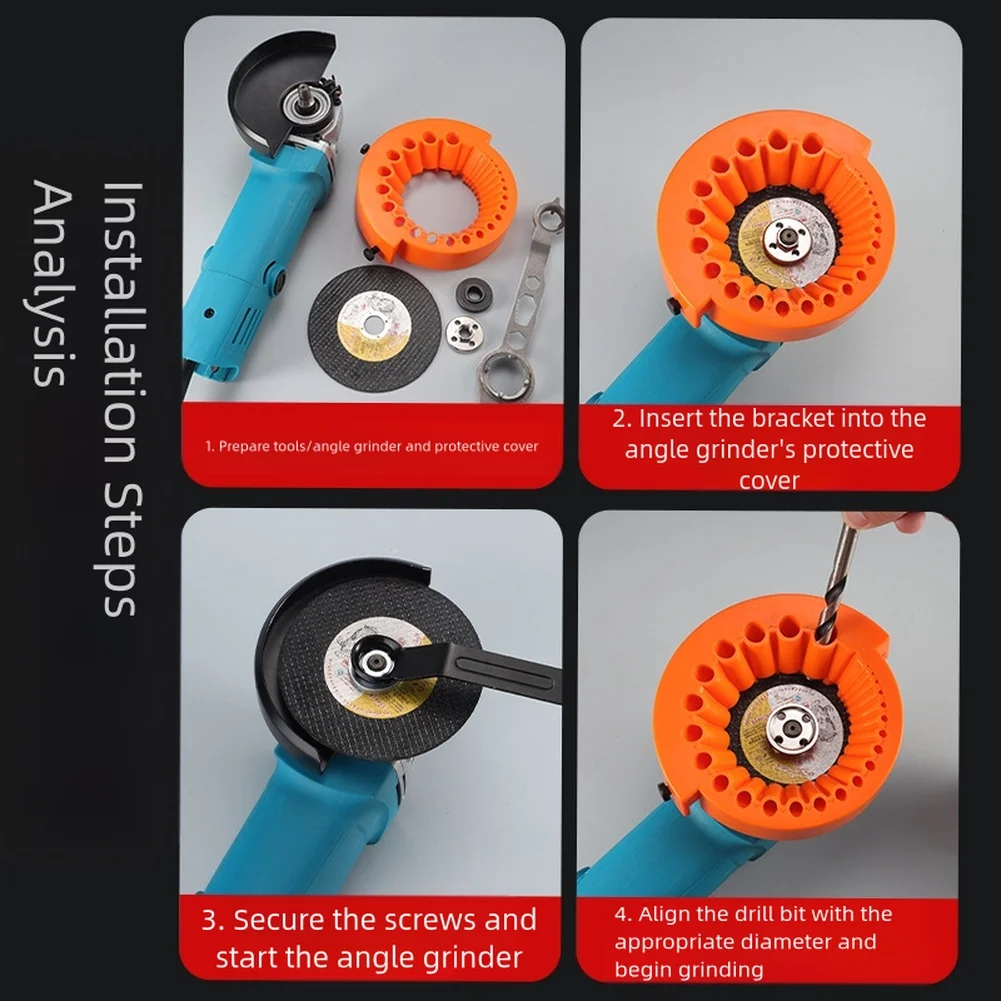 Installation Steps Analysis

1. Prepare tools/angle grinder and protective cover

2. Insert the bracket into the angle grinder's protective cover

3. Secure the screws and start the angle grinder

4. Align the drill bit with the appropriate diameter and begin grinding