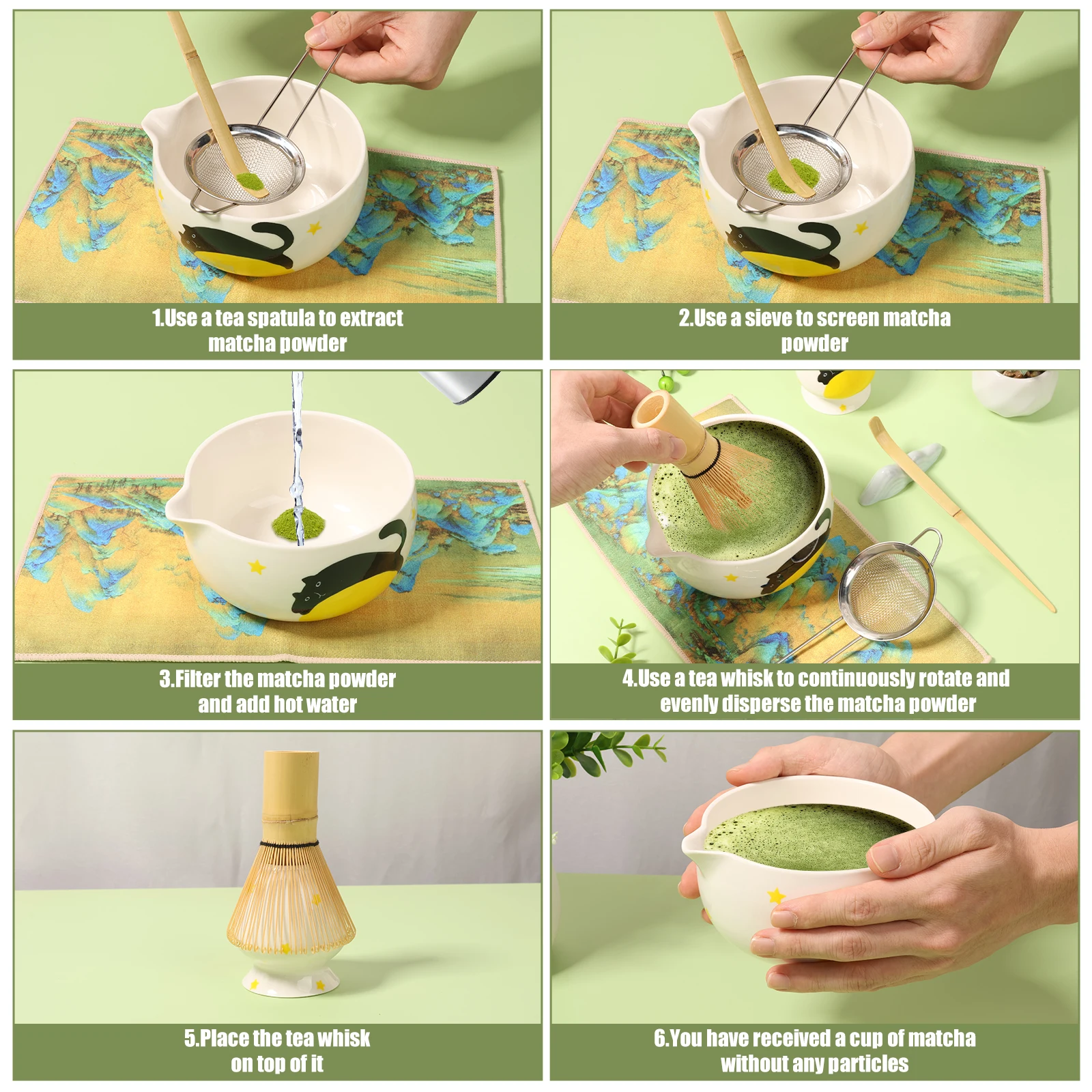 1.Use a tea spatula to extract matcha powder

2.Use a sieve to screen matcha powder

3.Filter the matcha powder and add hot water

4.Use a tea whisk to continuously rotate and evenly disperse the matcha powder

5.Place the tea whisk on top of it

6.You have received a cup of matcha without any particles