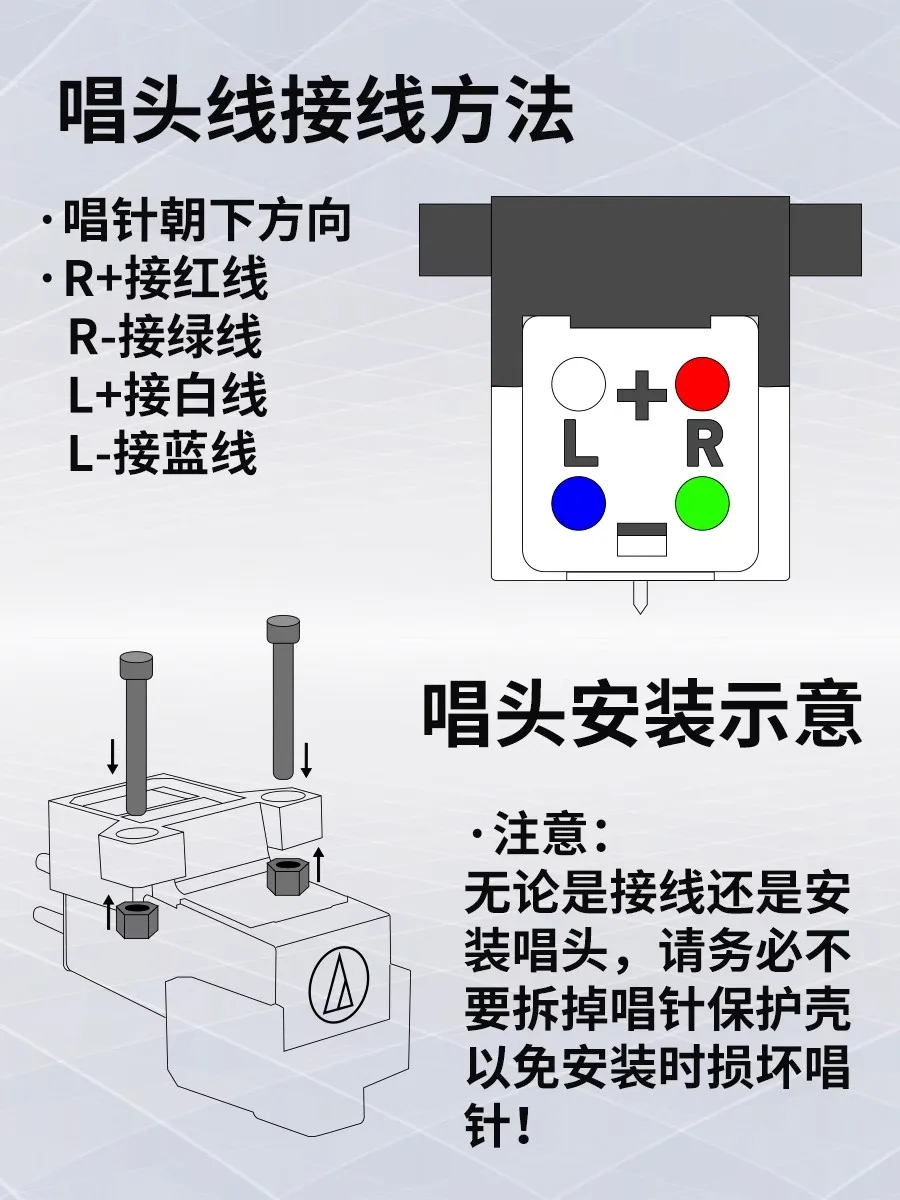 唱头线接线方法

·唱针朝下方向
·R+接红线
R-接绿线
L+接白线
L-接蓝线

+
L R
−

唱头安装示意

·注意：
无论是接线还是安装唱头，请务必不要拆掉唱针保护壳以免安装时损坏唱针！