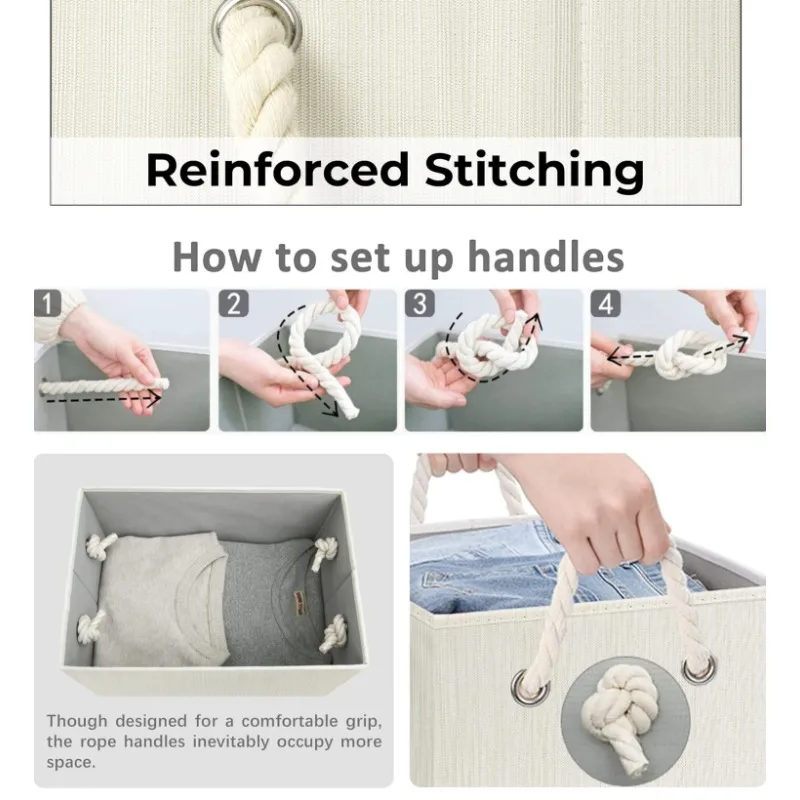 Reinforced Stitching

How to set up handles

1

2

3

4

Though designed for a comfortable grip, the rope handles inevitably occupy more space.