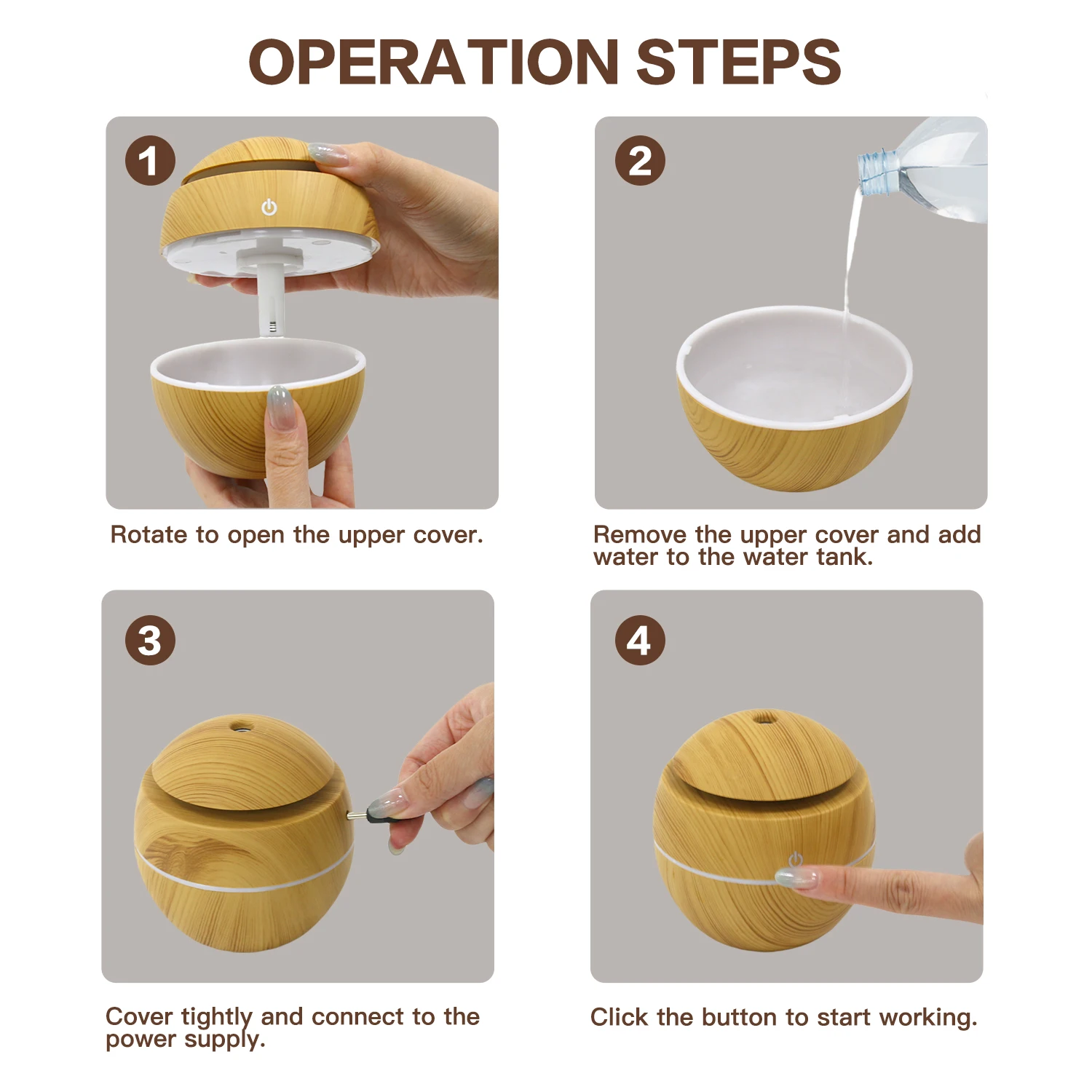 OPERATION STEPS

1

Rotate to open the upper cover.

2

Remove the upper cover and add water to the water tank.

3

Cover tightly and connect to the power supply.

4

Click the button to start working.