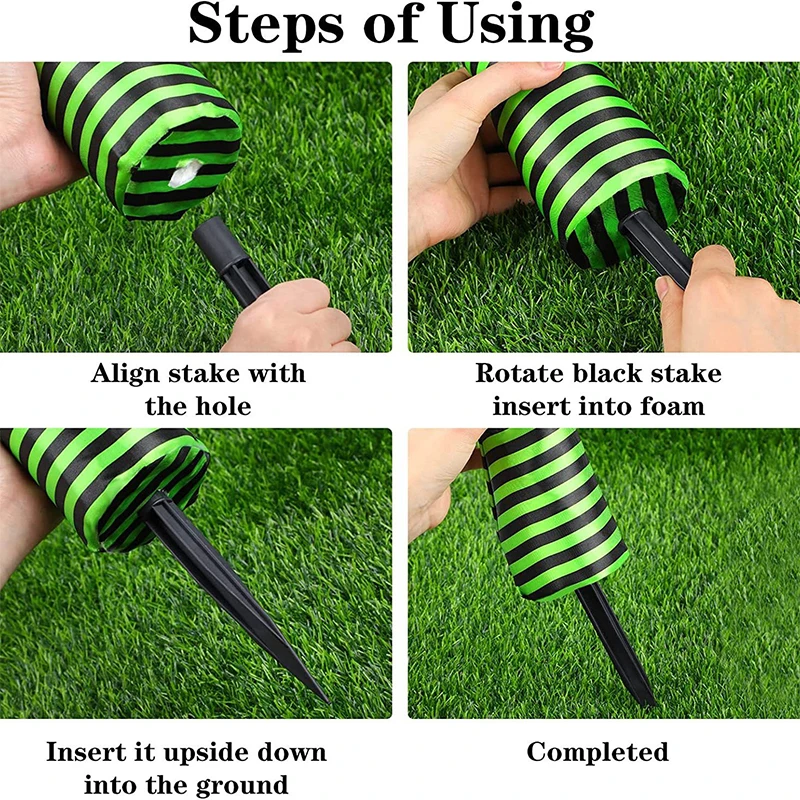 Steps of Using

Align stake with the hole

Rotate black stake insert into foam

Insert it upside down into the ground

Completed