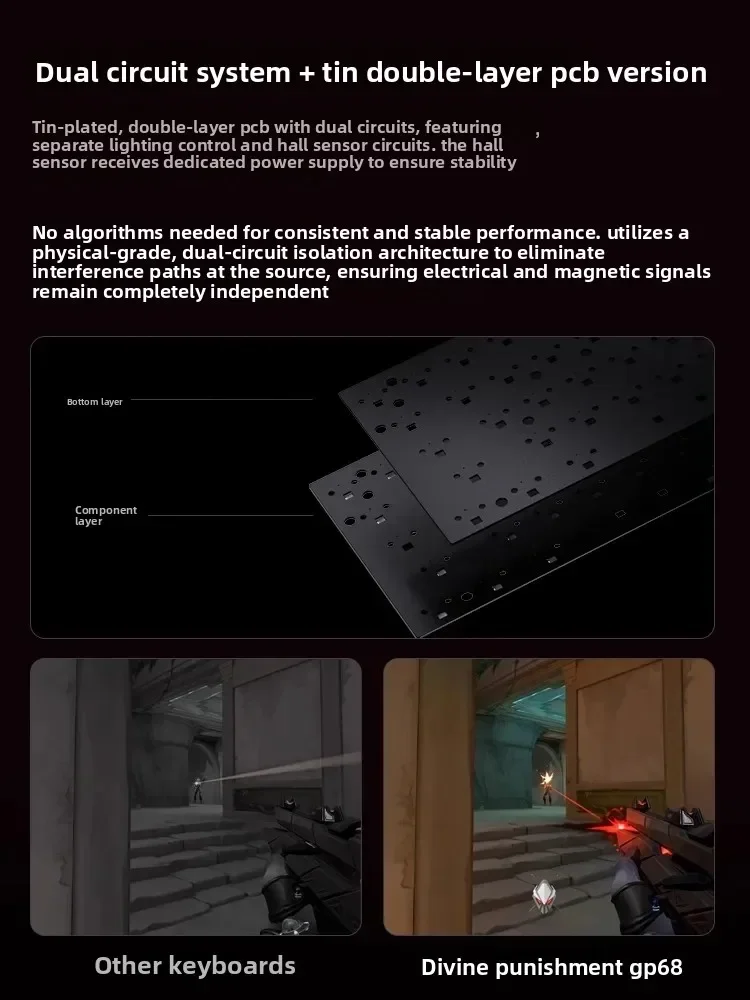 Dual circuit system + tin double-layer pcb version

Tin-plated, double-layer pcb with dual circuits, featuring separate lighting control and hall sensor circuits. the hall sensor receives dedicated power supply to ensure stability ,

No algorithms needed for consistent and stable performance. utilizes a physical-grade, dual-circuit isolation architecture to eliminate interference paths at the source, ensuring electrical and magnetic signals remain completely independent

Bottom layer

Component layer

Other keyboards

Divine punishment gp68