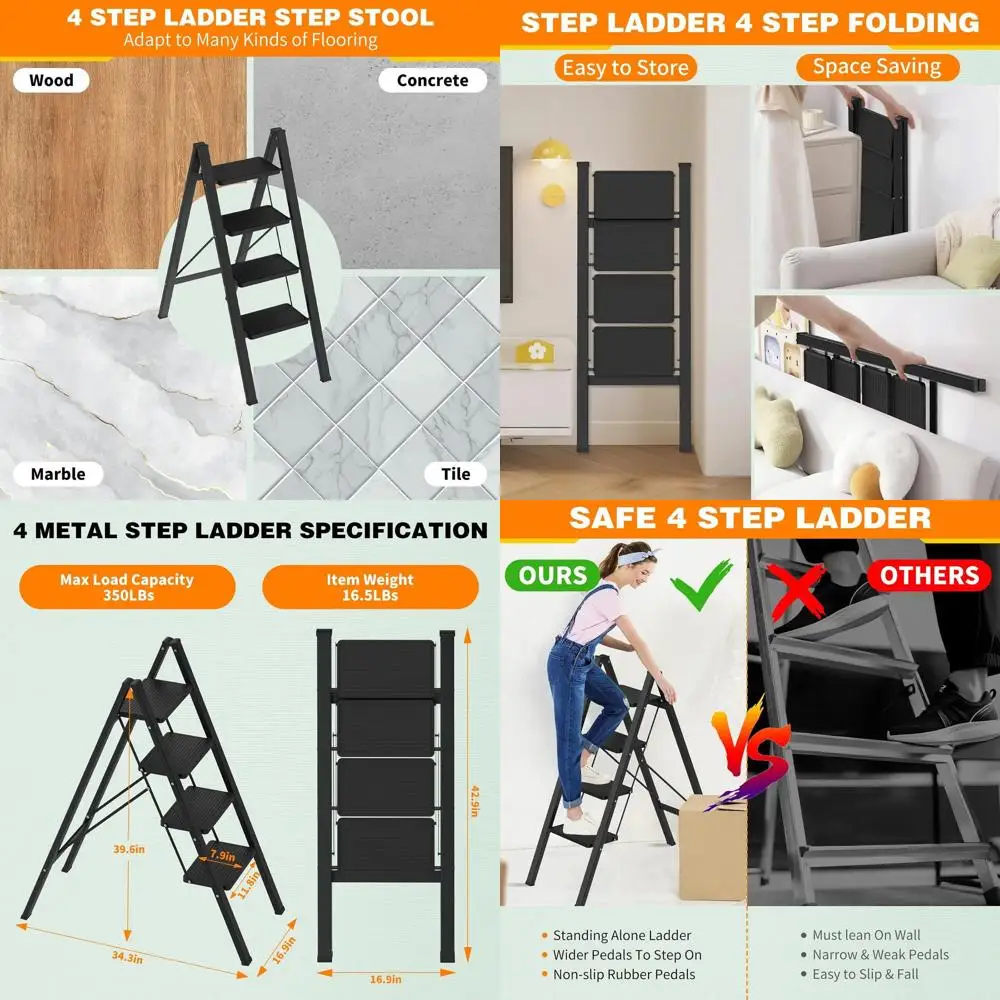 4 STEP LADDER STEP STOOL
Adapt to Many Kinds of Flooring

Wood
Concrete
Marble
Tile

STEP LADDER 4 STEP FOLDING

Easy to Store
Space Saving

4 METAL STEP LADDER SPECIFICATION

Max Load Capacity 350LBs
Item Weight 16.5LBs

39.6in
7.9in
11.8in
34.3in
16.9in
42.9in
16.9in

SAFE 4 STEP LADDER

OURS
OTHERS
VS

• Standing Alone Ladder
• Wider Pedals To Step On
• Non-slip Rubber Pedals

• Must lean On Wall
• Narrow & Weak Pedals
• Easy to Slip & Fall