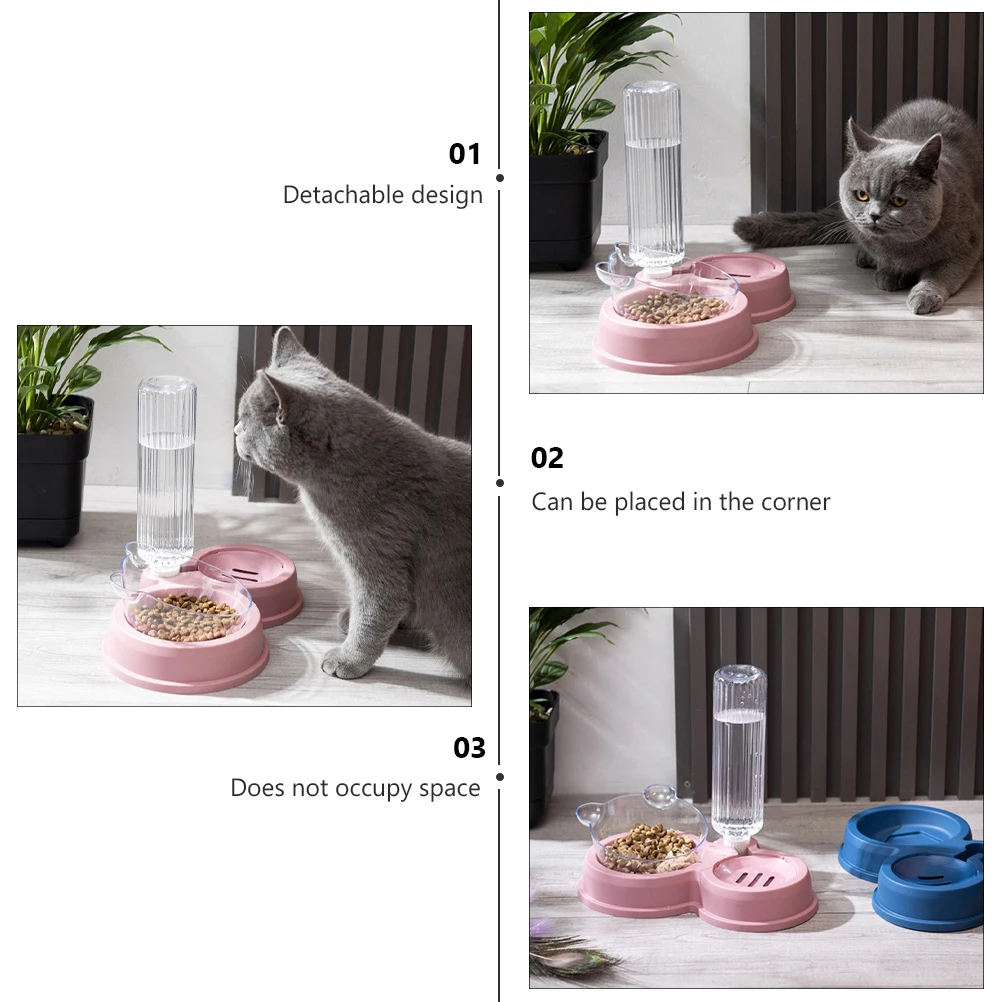 01
Detachable design

02
Can be placed in the corner

03
Does not occupy space