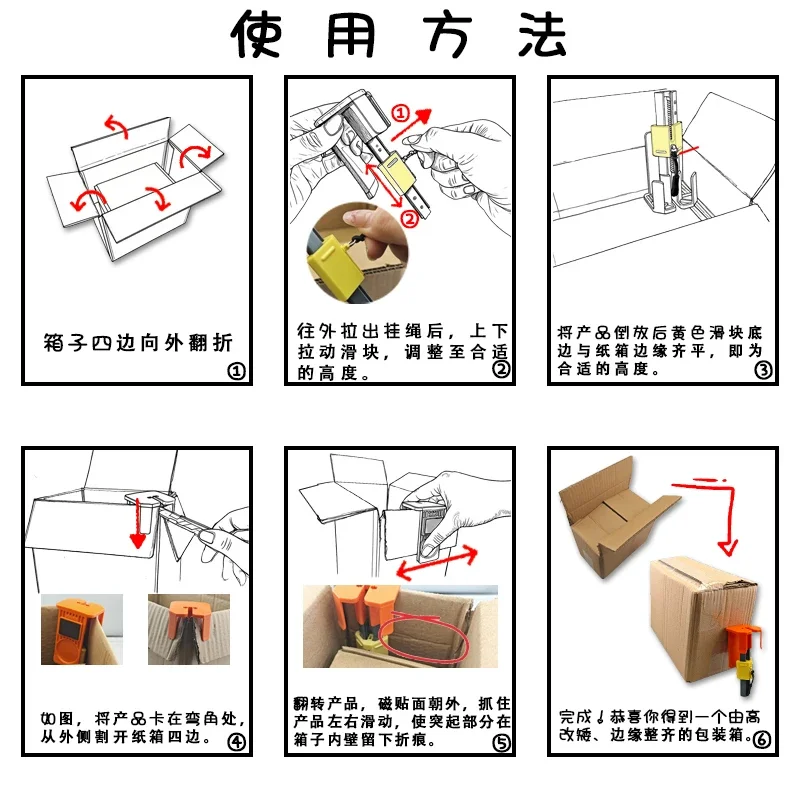 使用方法

箱子四边向外翻折
①

①
②
往外拉出挂绳后，上下拉动滑块，调整至合适的高度。
②

将产品倒放后黄色滑块底边与纸箱边缘齐平，即为合适的高度。
③

如图，将产品卡在弯角处，从外侧割开纸箱四边。
④

翻转产品，磁贴面朝外，抓住产品左右滑动，使突起部分在箱子内壁留下折痕。
⑤

完成！恭喜你得到一个由高改矮、边缘整齐的包装箱。
⑥