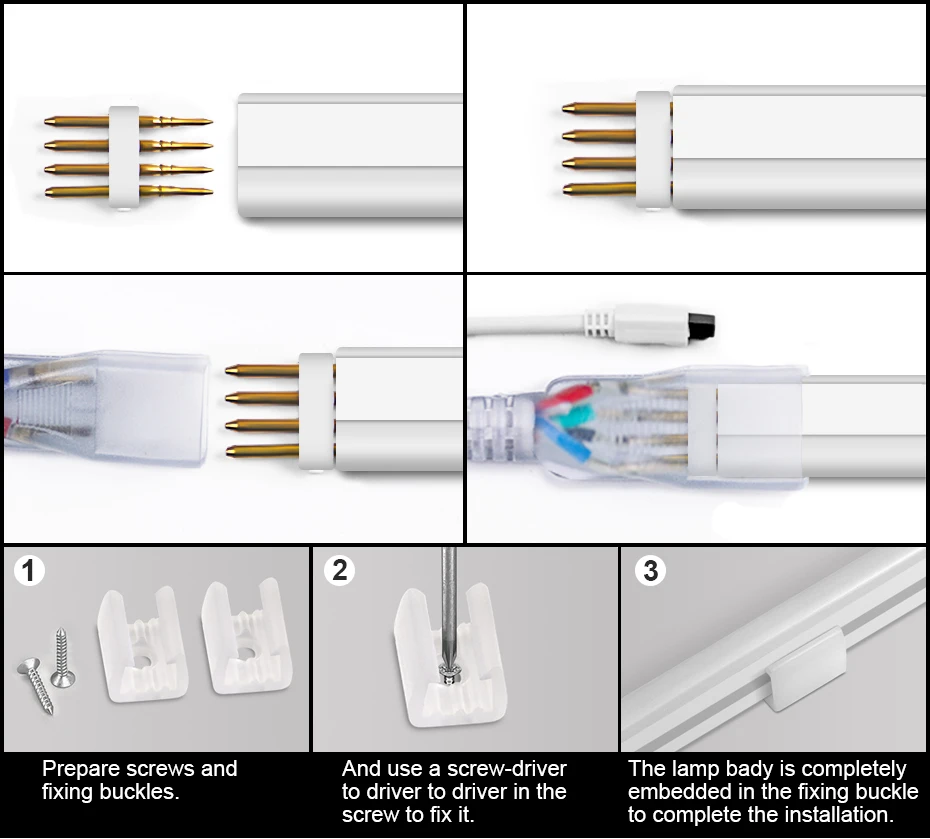 1

Prepare screws and fixing buckles.

2

And use a screw-driver to driver to driver in the screw to fix it.

3

The lamp bady is completely embedded in the fixing buckle to complete the installation.