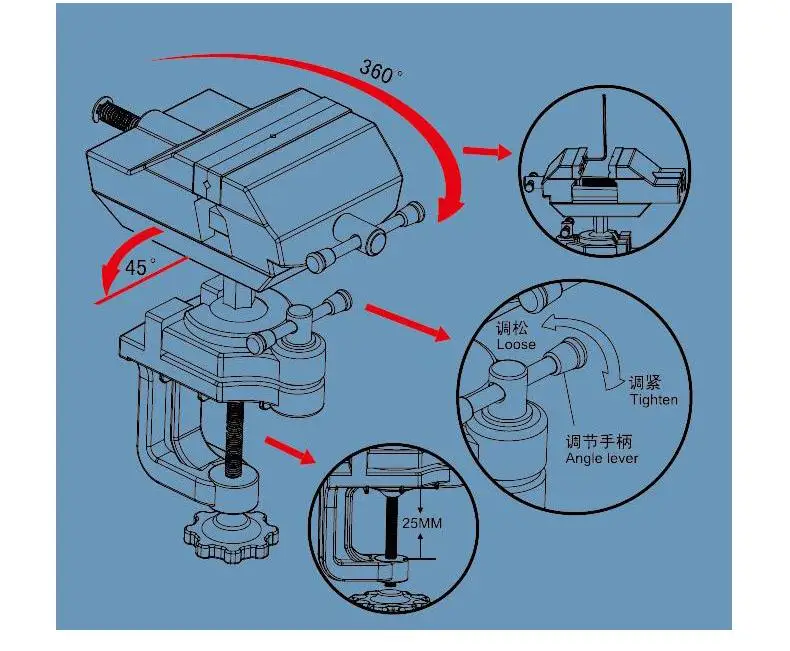 360°

45°

调松
Loose

调紧
Tighten

调节手柄
Angle lever

25MM