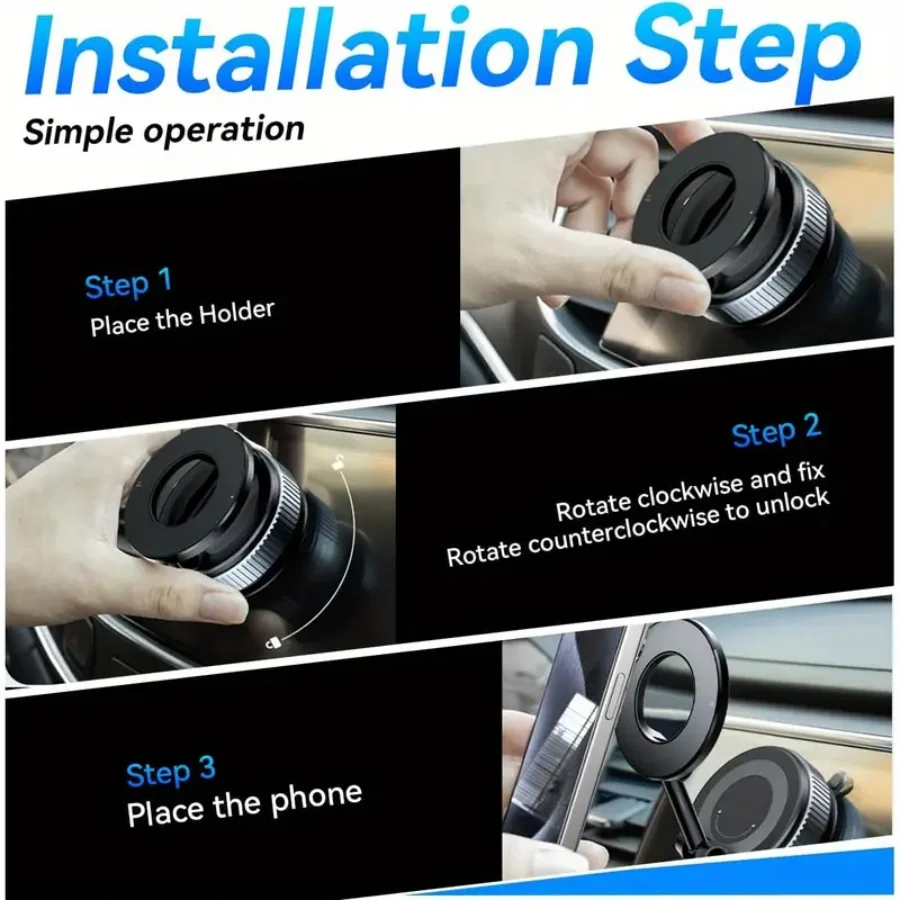 Installation Step

Simple operation

Step 1
Place the Holder

Step 2
Rotate clockwise and fix
Rotate counterclockwise to unlock

Step 3
Place the phone