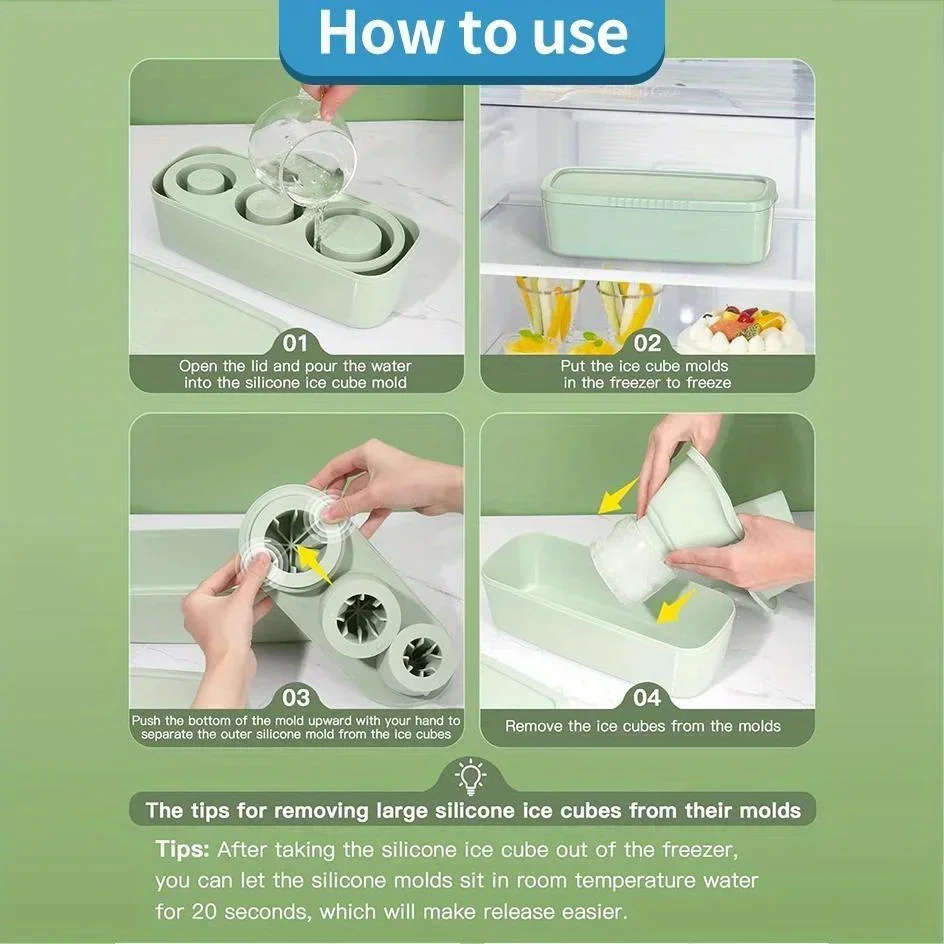 How to use

01
Open the lid and pour the water into the silicone ice cube mold

02
Put the ice cube molds in the freezer to freeze

03
Push the bottom of the mold upward with your hand to separate the outer silicone mold from the ice cubes

04
Remove the ice cubes from the molds

The tips for removing large silicone ice cubes from their molds

Tips: After taking the silicone ice cube out of the freezer, you can let the silicone molds sit in room temperature water for 20 seconds, which will make release easier.