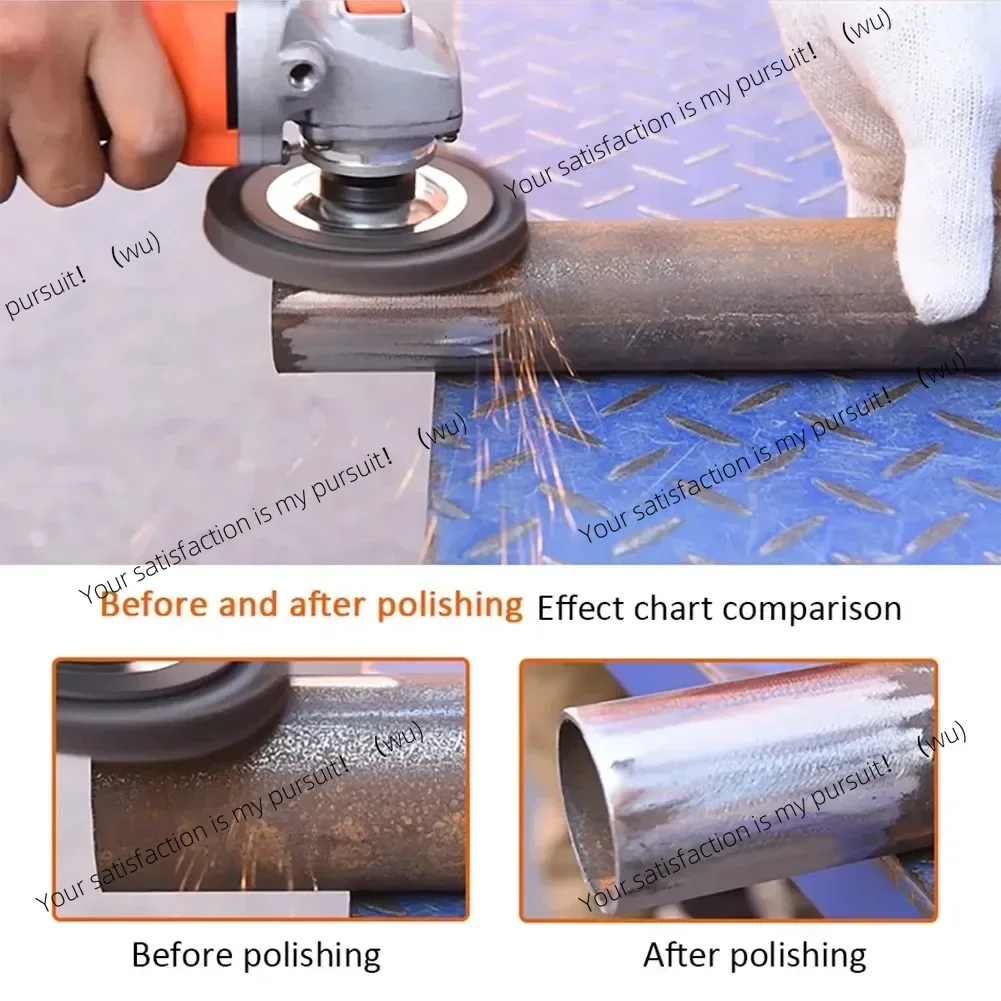 Your satisfaction is my pursuit! (wu)

pursuit! (wu)

Your satisfaction is my pursuit! (wu)

Your satisfaction is my pursuit! (wu)

Before and after polishing Effect chart comparison

Your satisfaction is my pursuit! (wu)

Your satisfaction is my pursuit! (wu)

Before polishing

After polishing