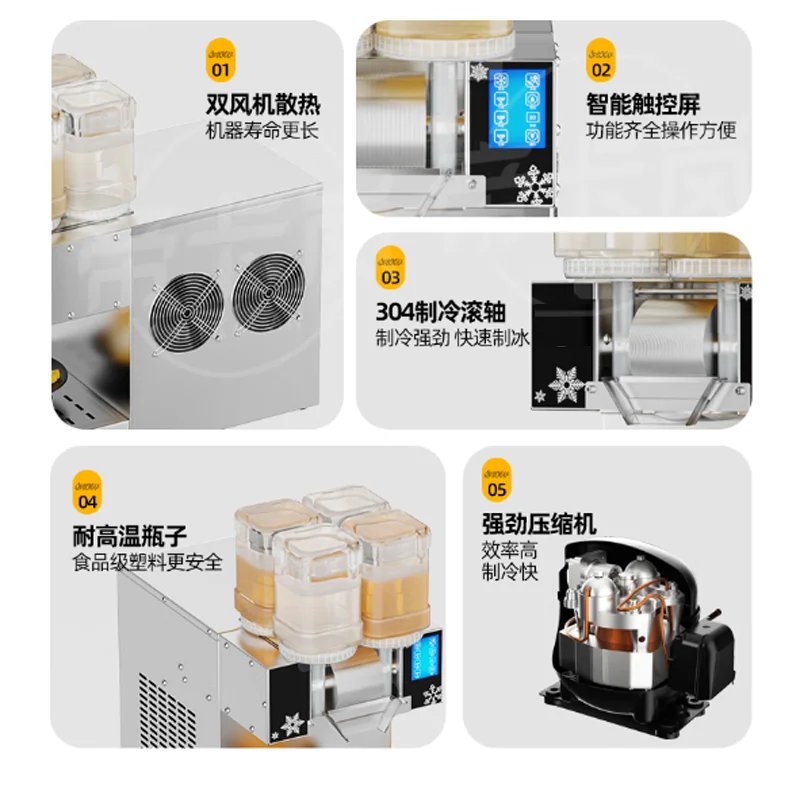 01
双风机散热
机器寿命更长

02
智能触控屏
功能齐全操作方便

03
304制冷滚轴
制冷强劲 快速制冰

04
耐高温瓶子
食品级塑料更安全

05
强劲压缩机
效率高
制冷快