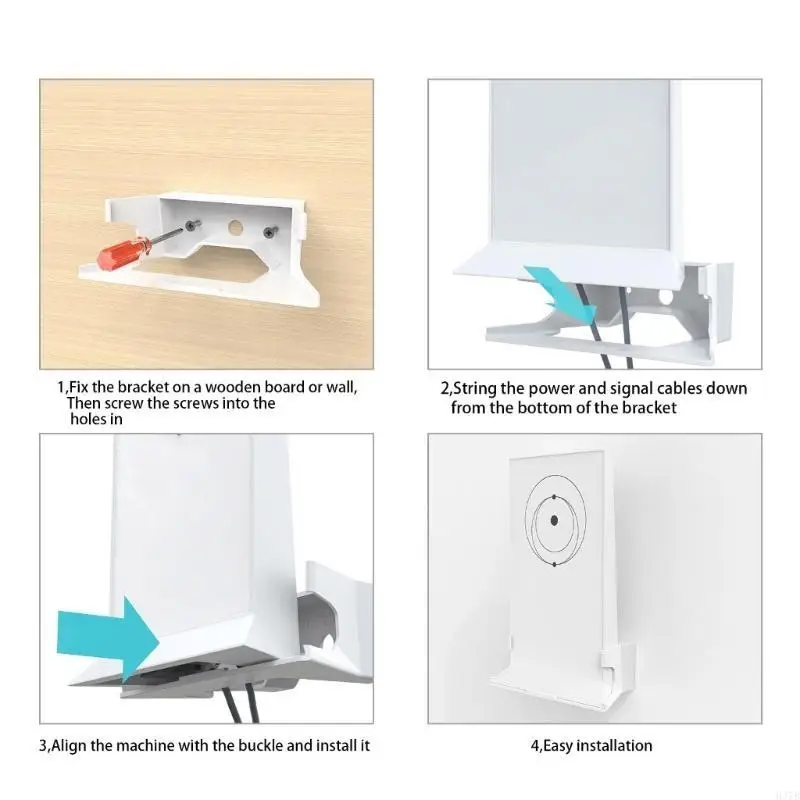 1,Fix the bracket on a wooden board or wall, Then screw the screws into the holes in

2,String the power and signal cables down from the bottom of the bracket

3,Align the machine with the buckle and install it

4,Easy installation