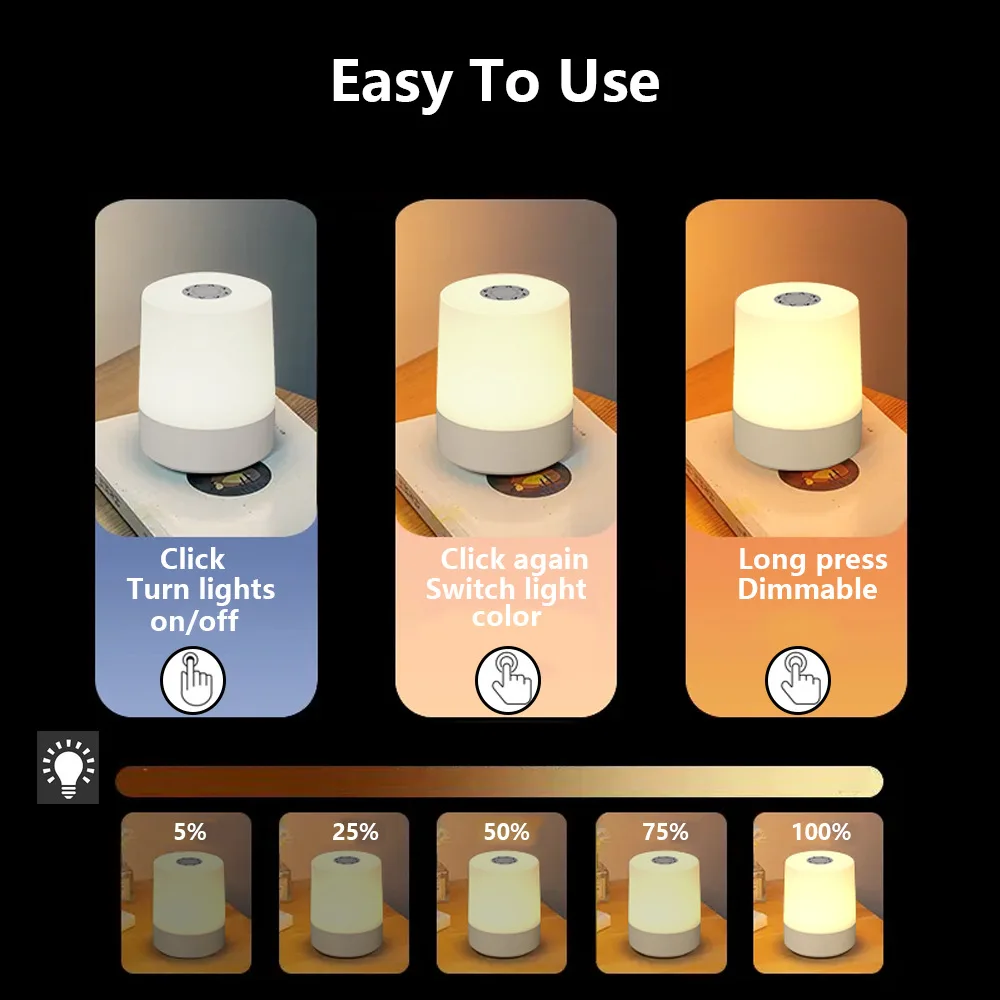 Easy To Use

Click
Turn lights
on/off

Click again
Switch light
color

Long press
Dimmable

5%

25%

50%

75%

100%