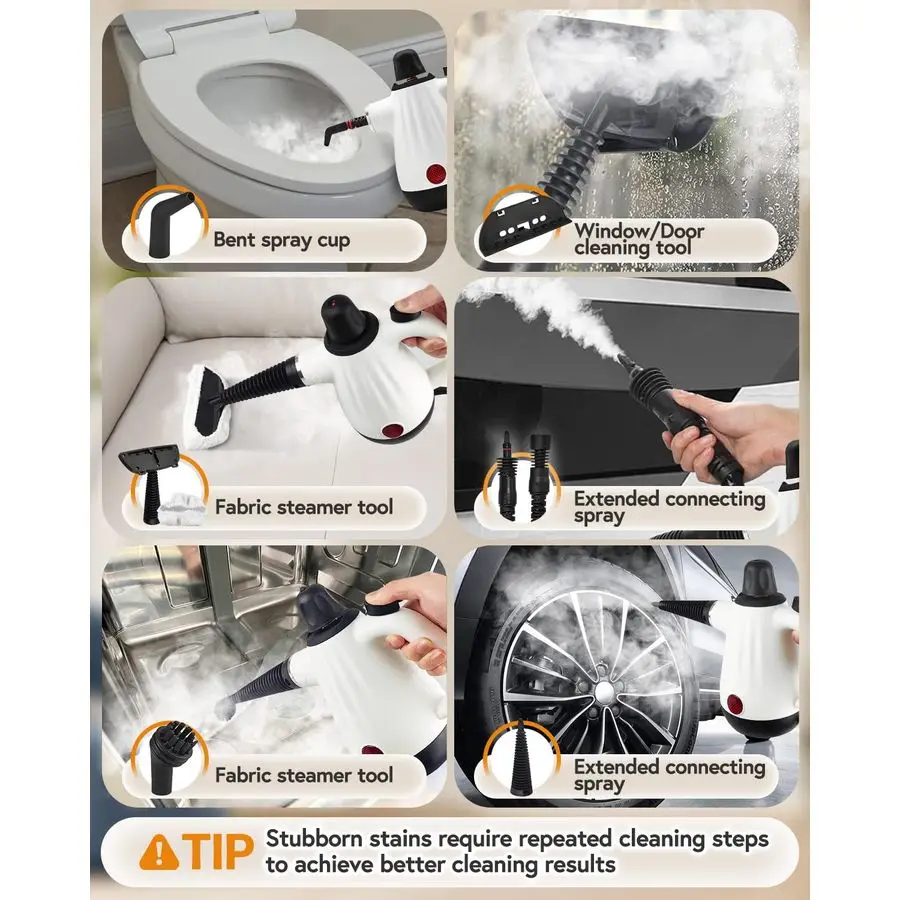 Bent spray cup

Window/Door cleaning tool

Fabric steamer tool

Extended connecting spray

Fabric steamer tool

Extended connecting spray

TIP Stubborn stains require repeated cleaning steps to achieve better cleaning results