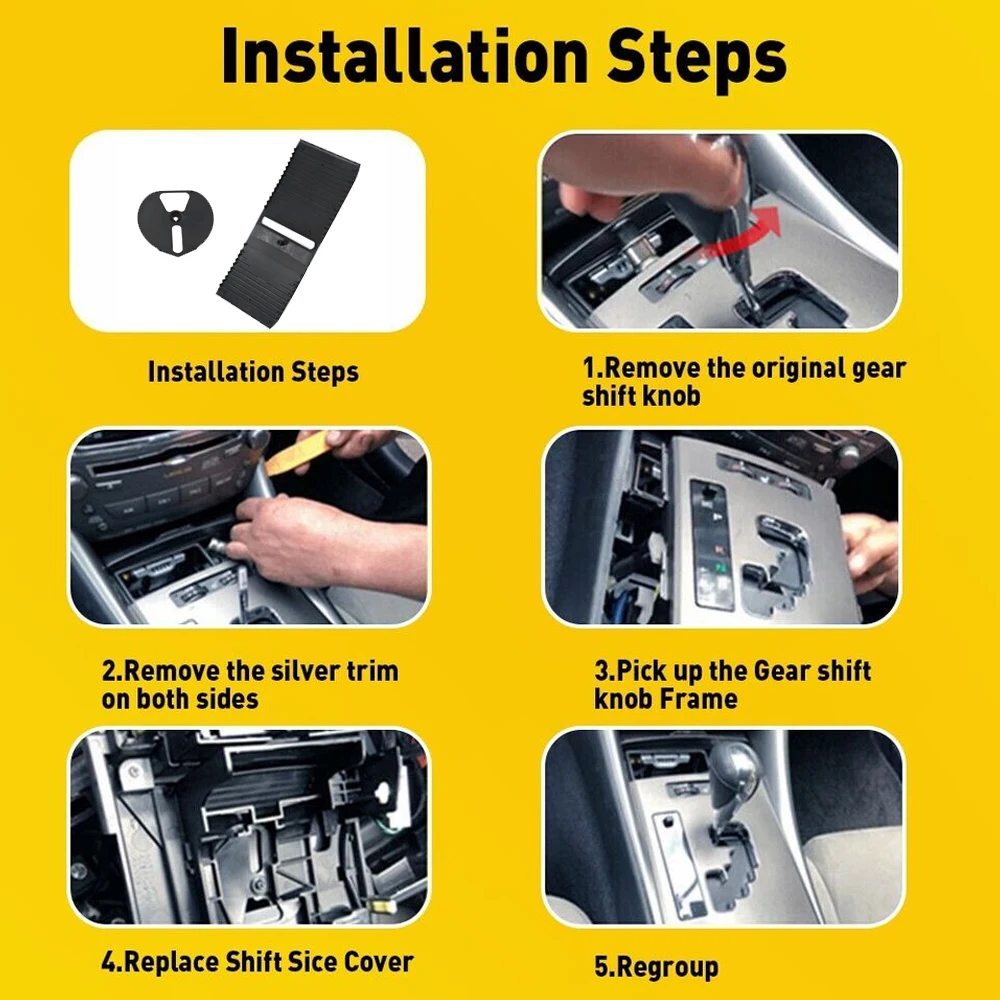 Installation Steps

Installation Steps

1.Remove the original gear shift knob

2.Remove the silver trim on both sides

3.Pick up the Gear shift knob Frame

4.Replace Shift Sice Cover

5.Regroup