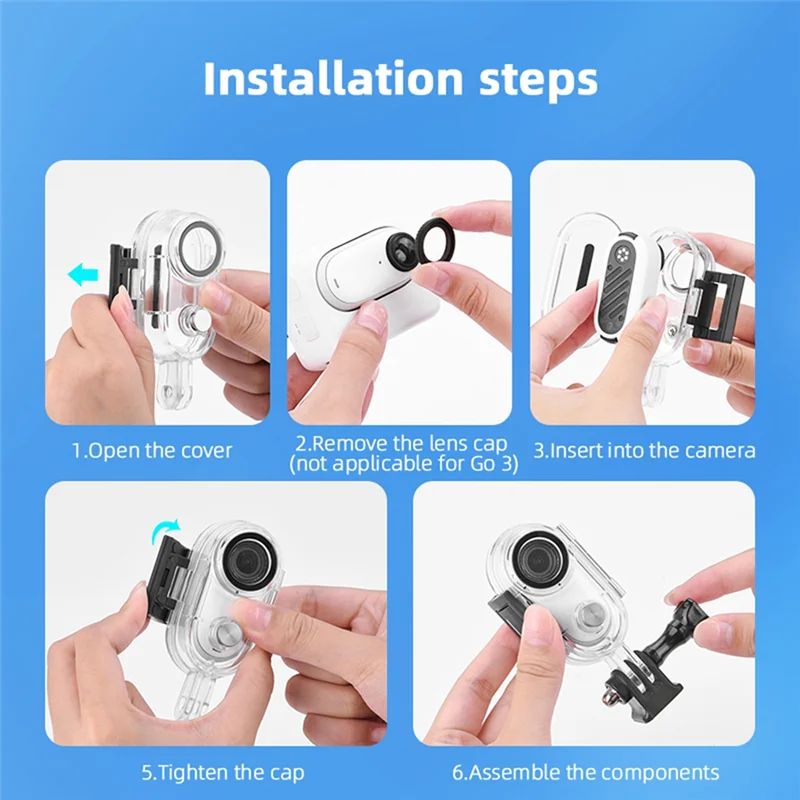 Installation steps

1.Open the cover

2.Remove the lens cap (not applicable for Go 3)

3.Insert into the camera

5.Tighten the cap

6.Assemble the components