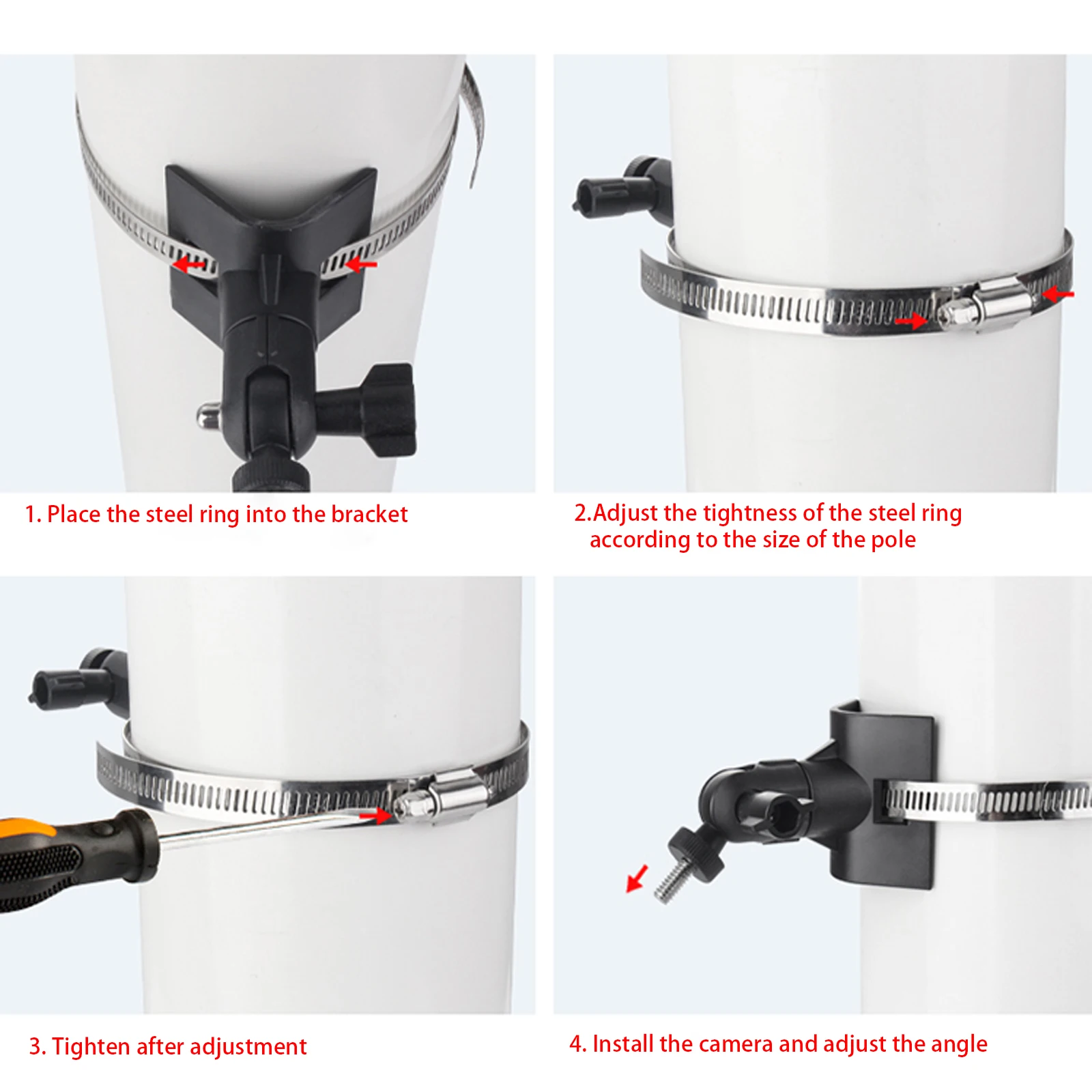 1. Place the steel ring into the bracket

2.Adjust the tightness of the steel ring according to the size of the pole

3. Tighten after adjustment

4. Install the camera and adjust the angle