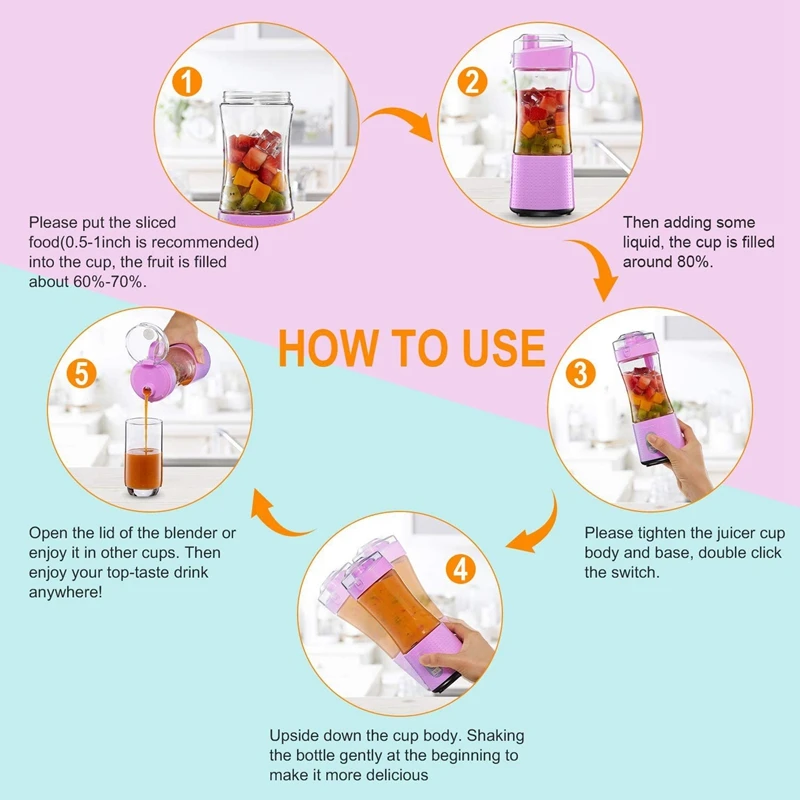 HOW TO USE

1

Please put the sliced food(0.5-1inch is recommended) into the cup, the fruit is filled about 60%-70%.

2

Then adding some liquid, the cup is filled around 80%.

3

Please tighten the juicer cup body and base, double click the switch.

4

Upside down the cup body. Shaking the bottle gently at the beginning to make it more delicious

5

Open the lid of the blender or enjoy it in other cups. Then enjoy your top-taste drink anywhere!