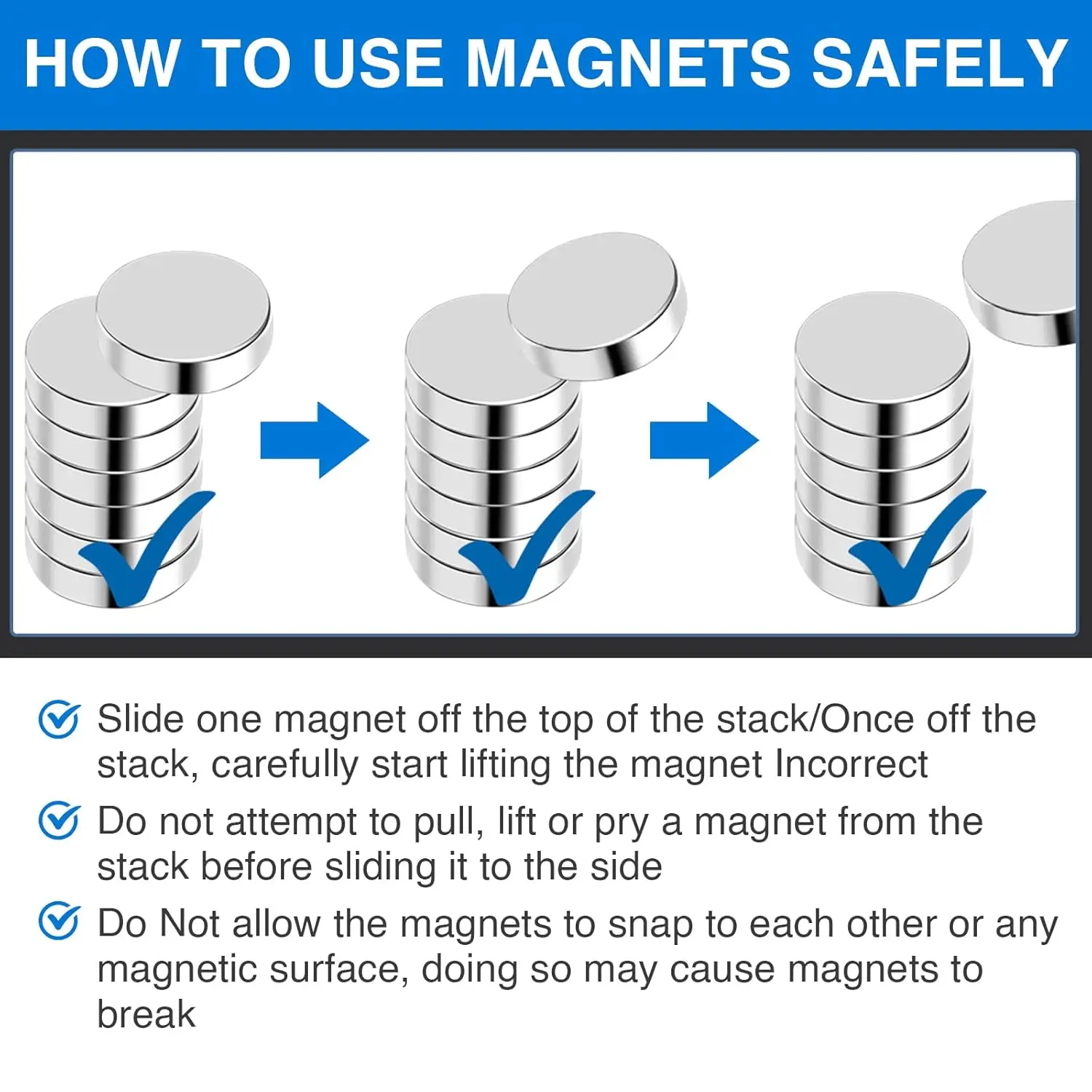 HOW TO USE MAGNETS SAFELY

Slide one magnet off the top of the stack/Once off the stack, carefully start lifting the magnet Incorrect

Do not attempt to pull, lift or pry a magnet from the stack before sliding it to the side

Do Not allow the magnets to snap to each other or any magnetic surface, doing so may cause magnets to break