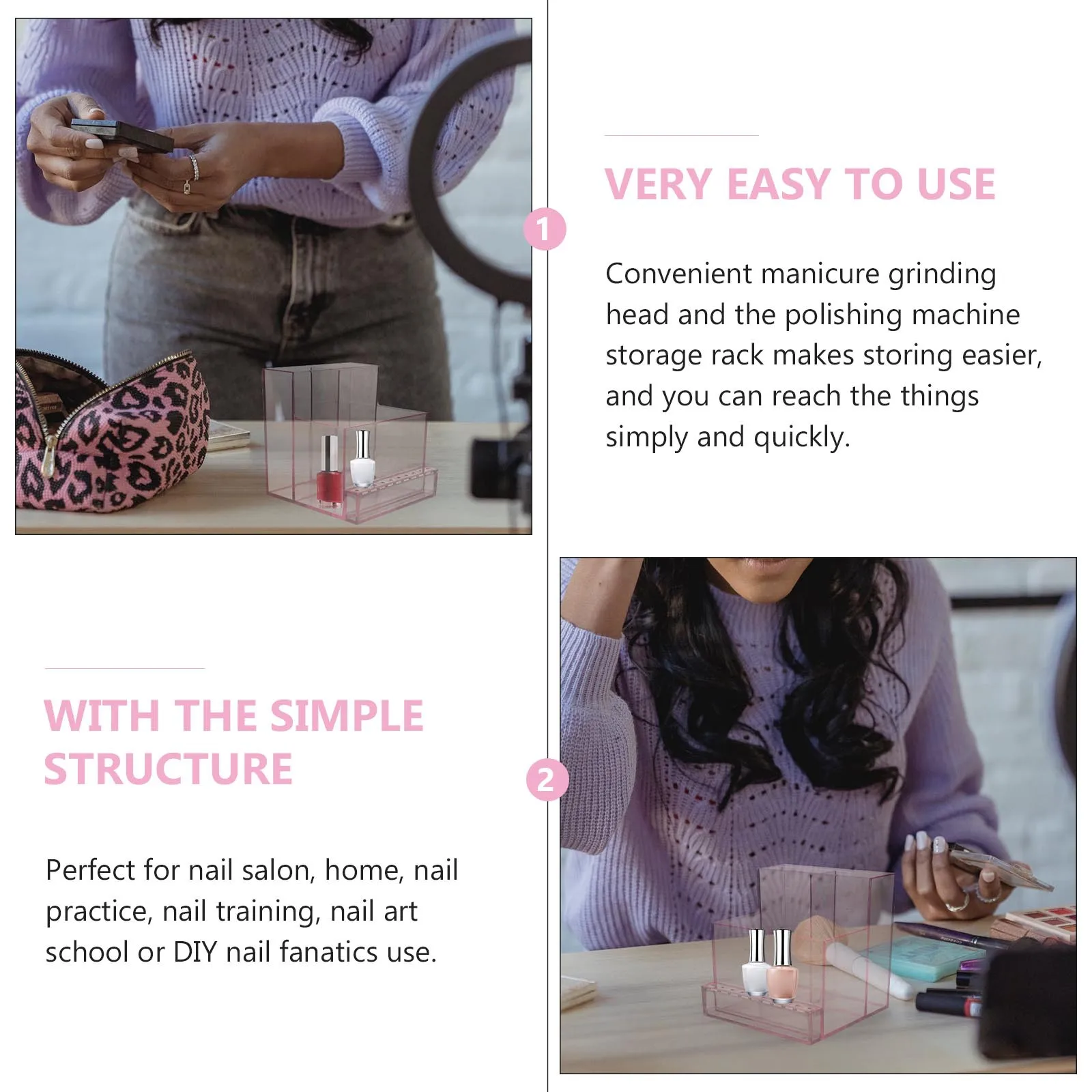 1

VERY EASY TO USE

Convenient manicure grinding head and the polishing machine storage rack makes storing easier, and you can reach the things simply and quickly.

2

WITH THE SIMPLE STRUCTURE

Perfect for nail salon, home, nail practice, nail training, nail art school or DIY nail fanatics use.