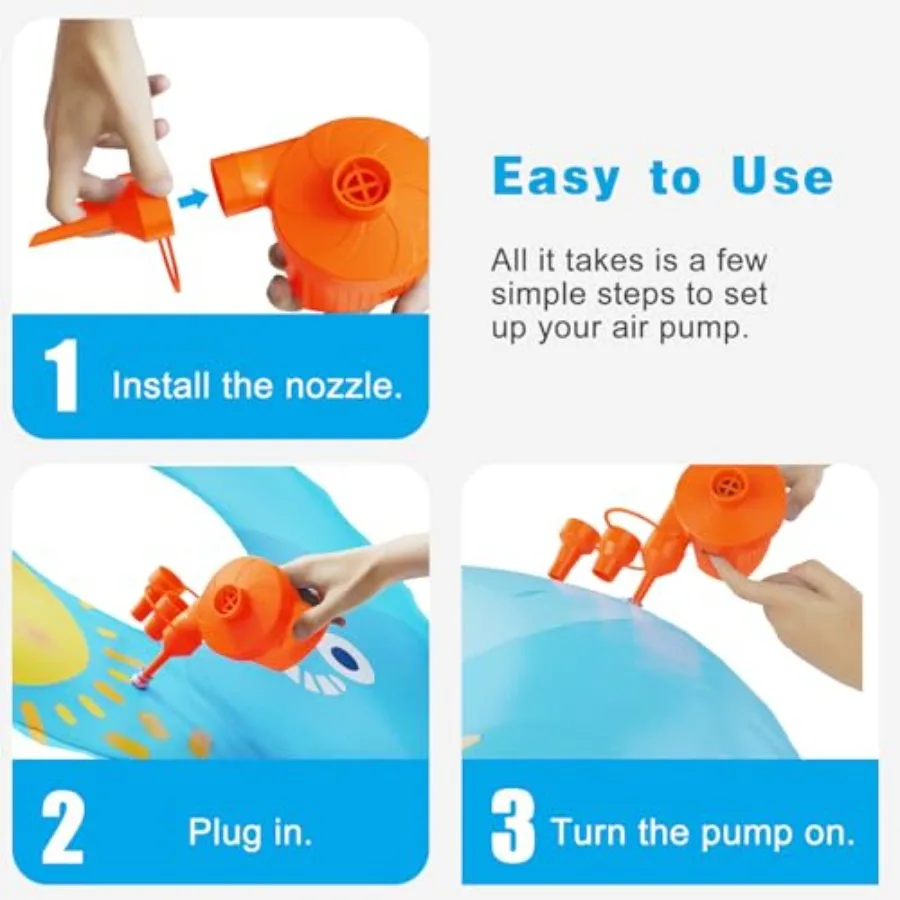 Easy to Use

All it takes is a few simple steps to set up your air pump.

1 Install the nozzle.

2 Plug in.

3 Turn the pump on.