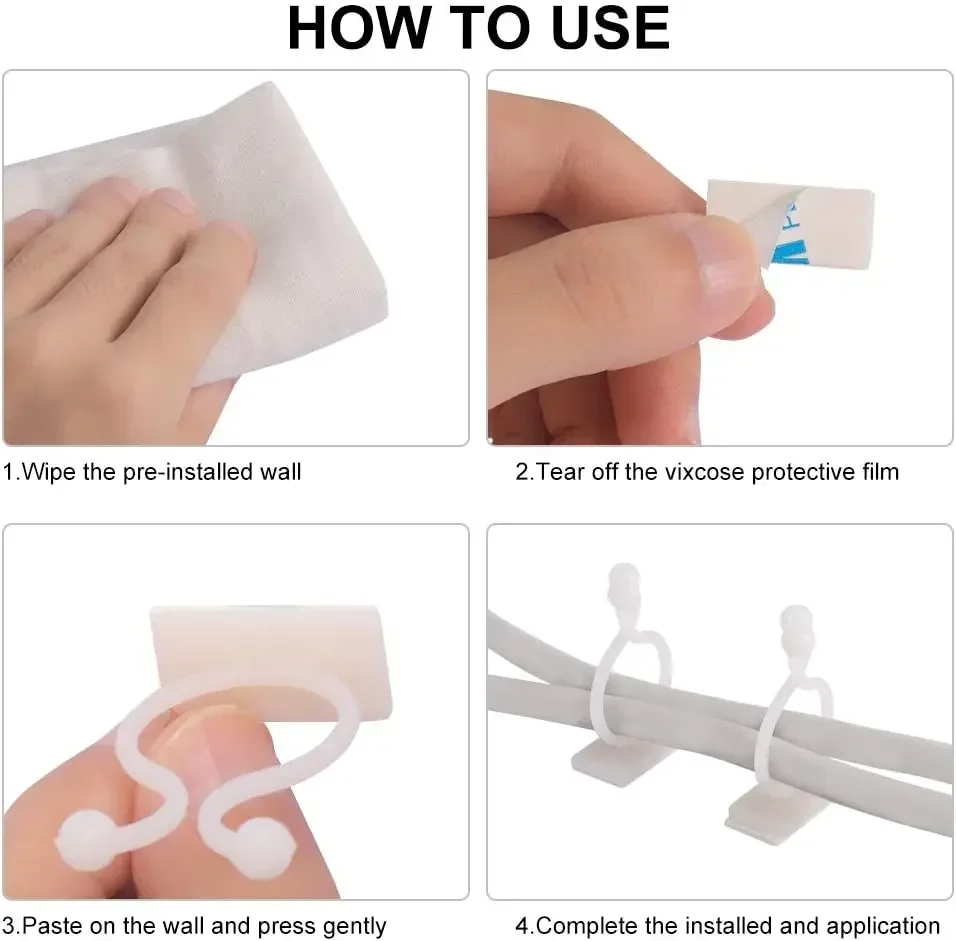 HOW TO USE

1.Wipe the pre-installed wall

2.Tear off the vixcose protective film

3.Paste on the wall and press gently

4.Complete the installed and application