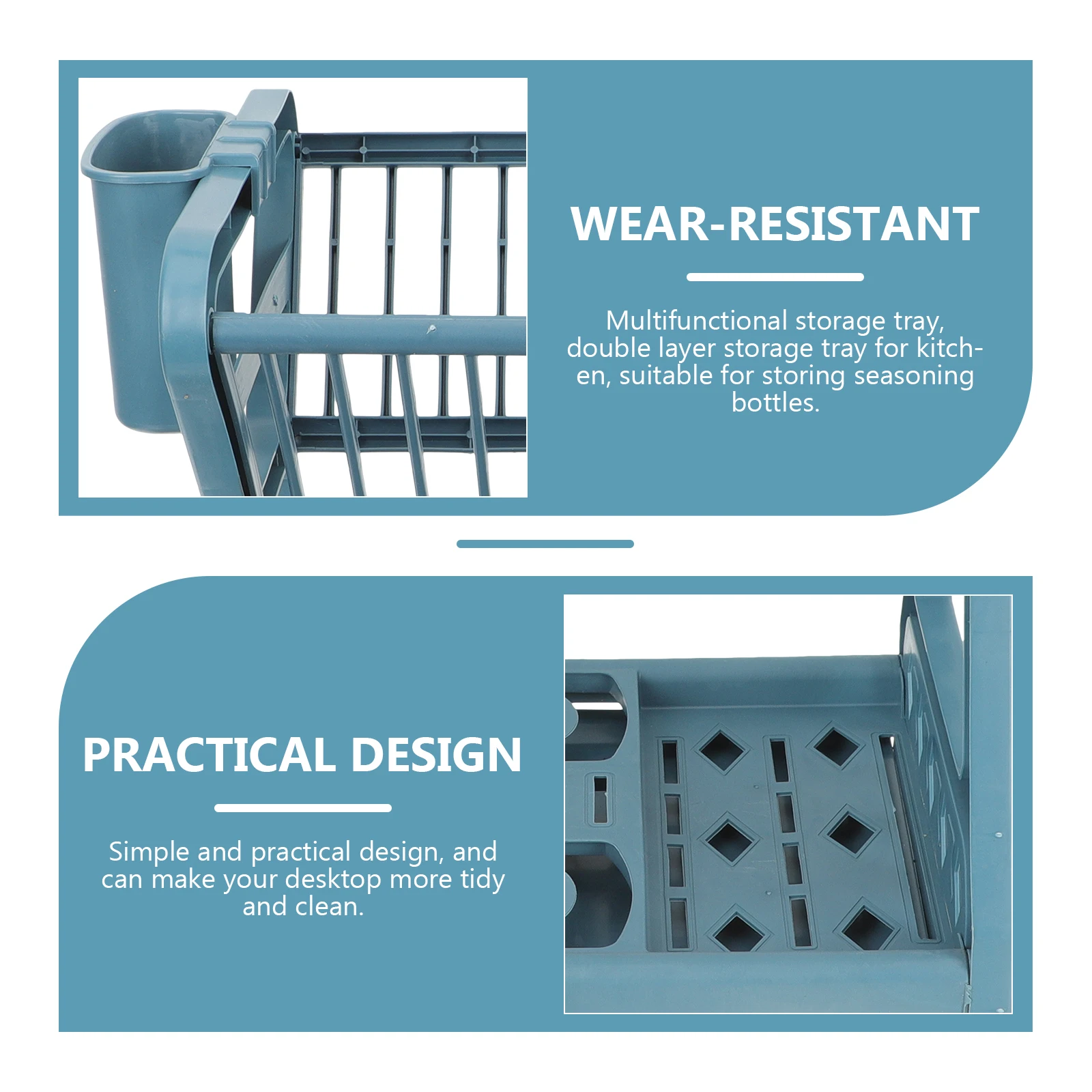 WEAR-RESISTANT

Multifunctional storage tray, double layer storage tray for kitchen, suitable for storing seasoning bottles.

PRACTICAL DESIGN

Simple and practical design, and can make your desktop more tidy and clean.