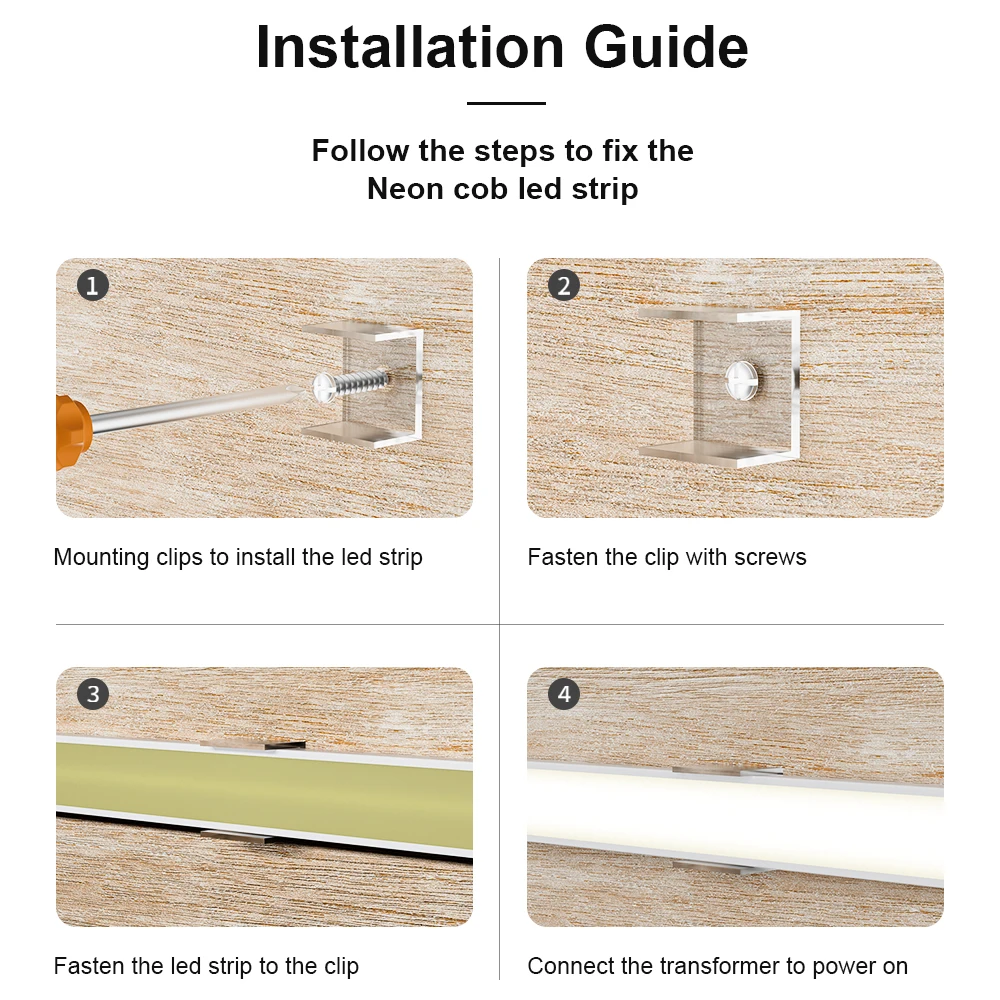 Installation Guide

Follow the steps to fix the Neon cob led strip

1

Mounting clips to install the led strip

2

Fasten the clip with screws

3

Fasten the led strip to the clip

4

Connect the transformer to power on