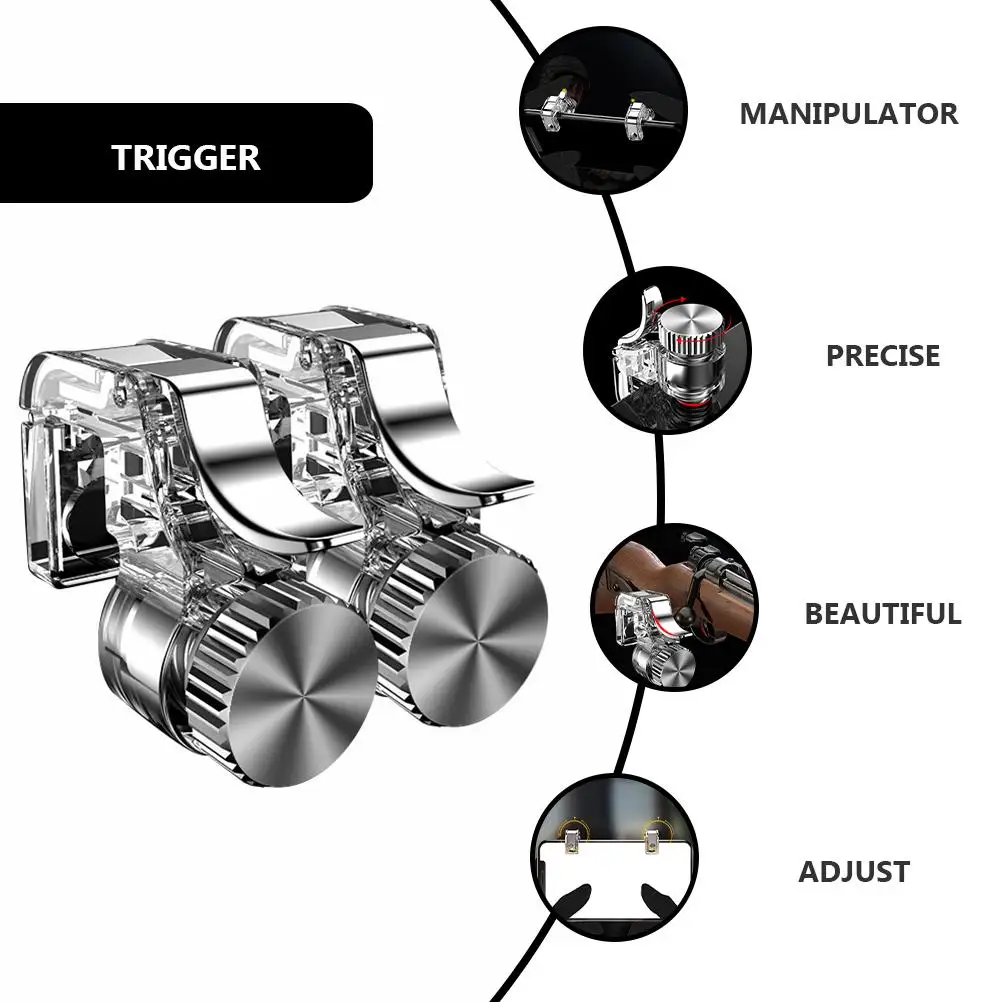 TRIGGER

MANIPULATOR

PRECISE

BEAUTIFUL

ADJUST