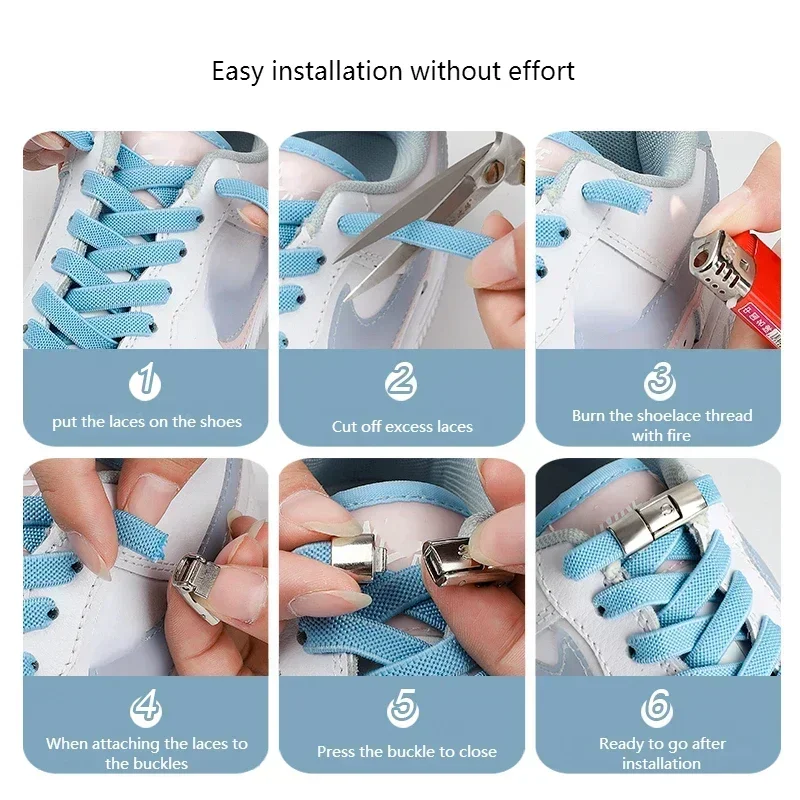 Easy installation without effort

1
put the laces on the shoes

2
Cut off excess laces

3
Burn the shoelace thread with fire

4
When attaching the laces to the buckles

5
Press the buckle to close

6
Ready to go after installation