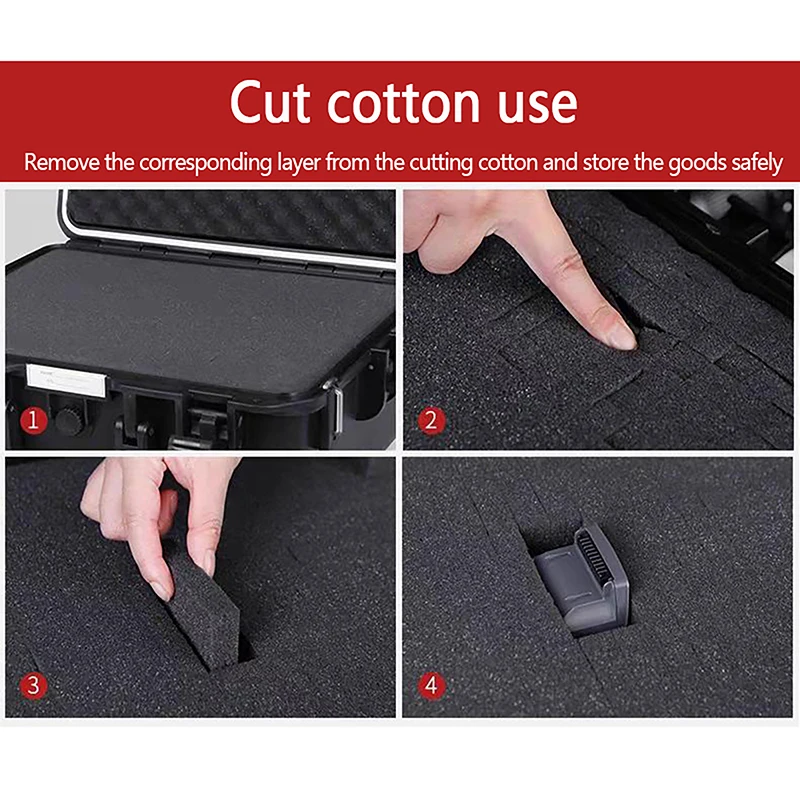 Cut cotton use

Remove the corresponding layer from the cutting cotton and store the goods safely

1

2

3

4