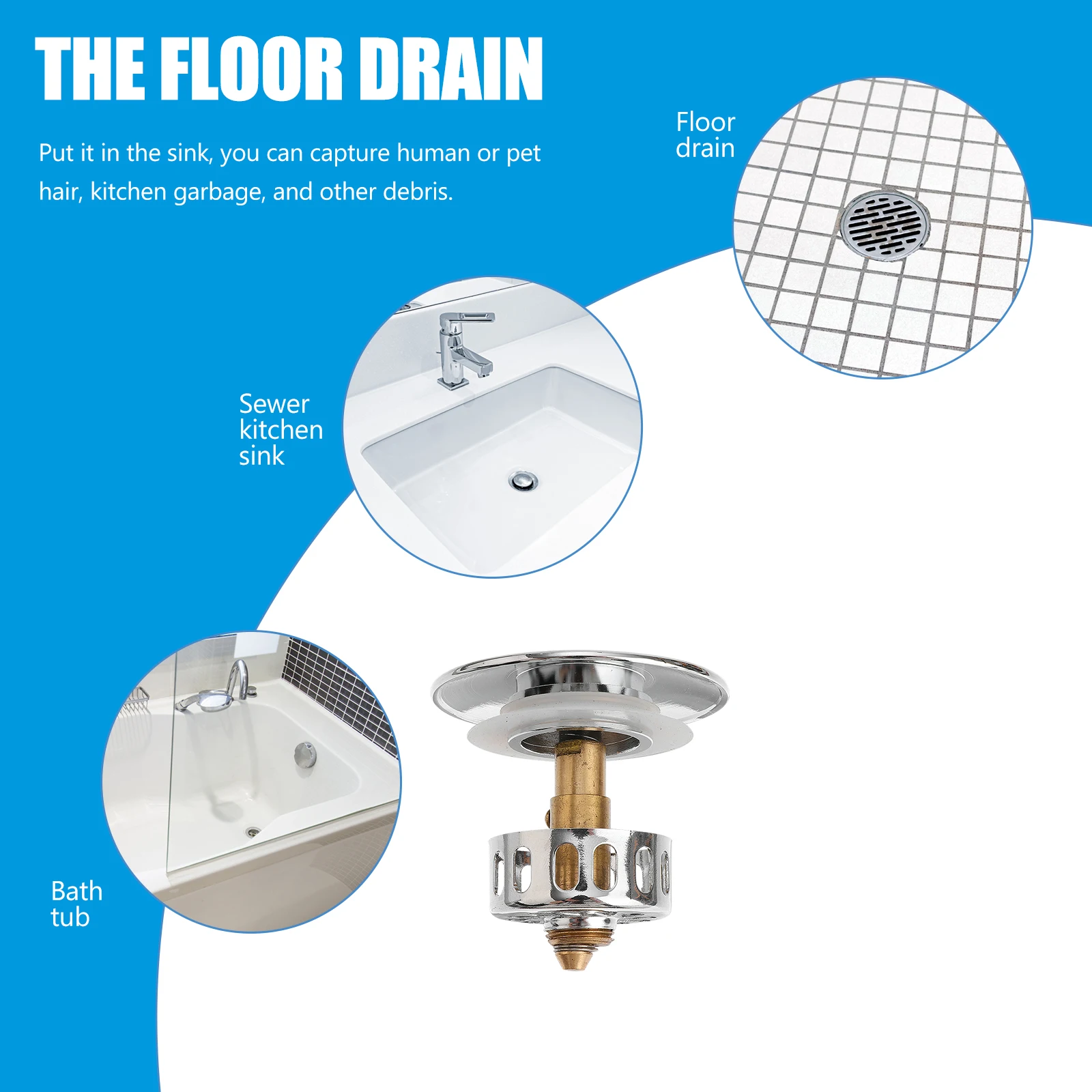 THE FLOOR DRAIN

Put it in the sink, you can capture human or pet hair, kitchen garbage, and other debris.

Floor drain

Sewer kitchen sink

Bath tub